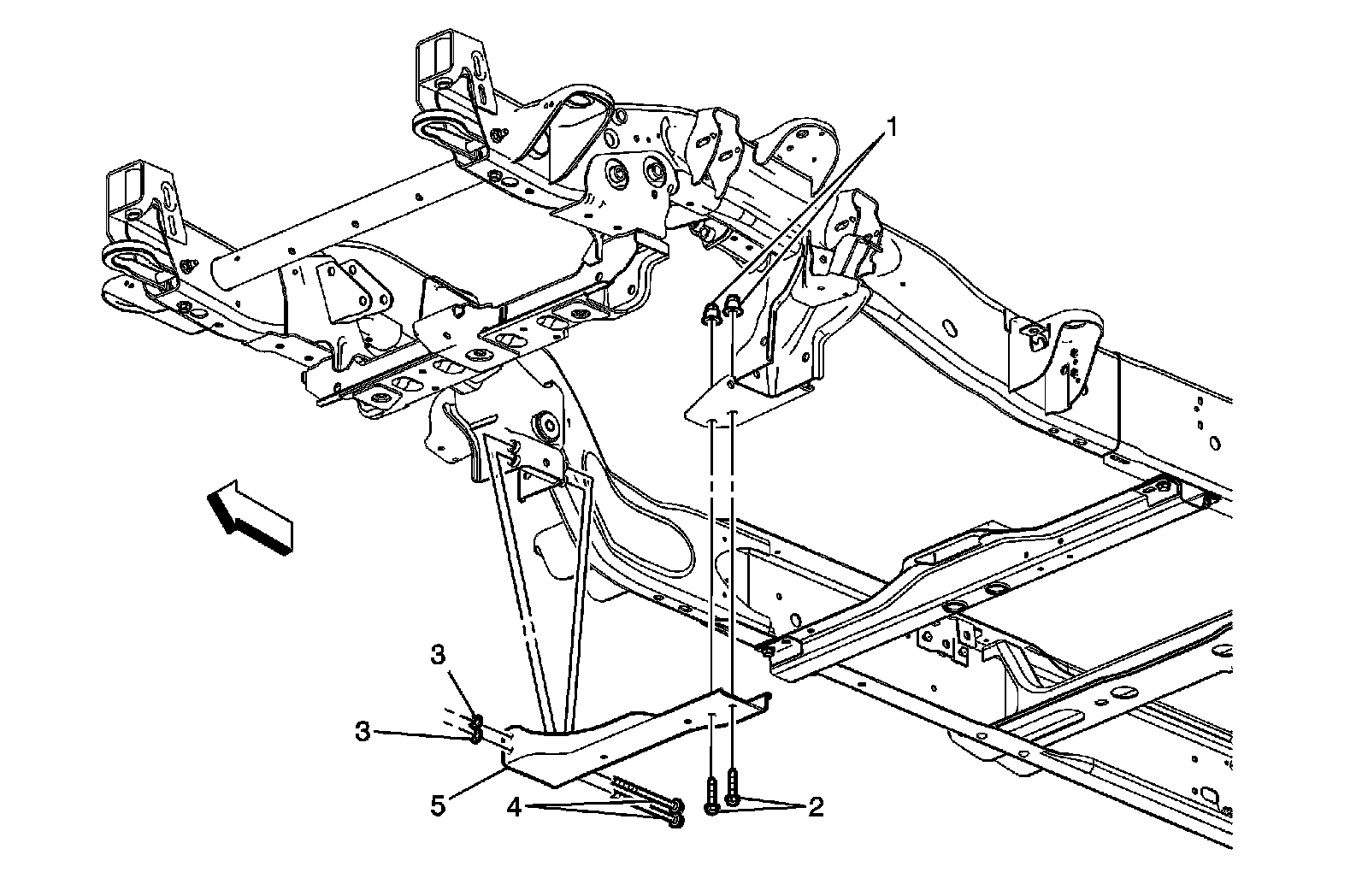 1
3
3
5
4
2