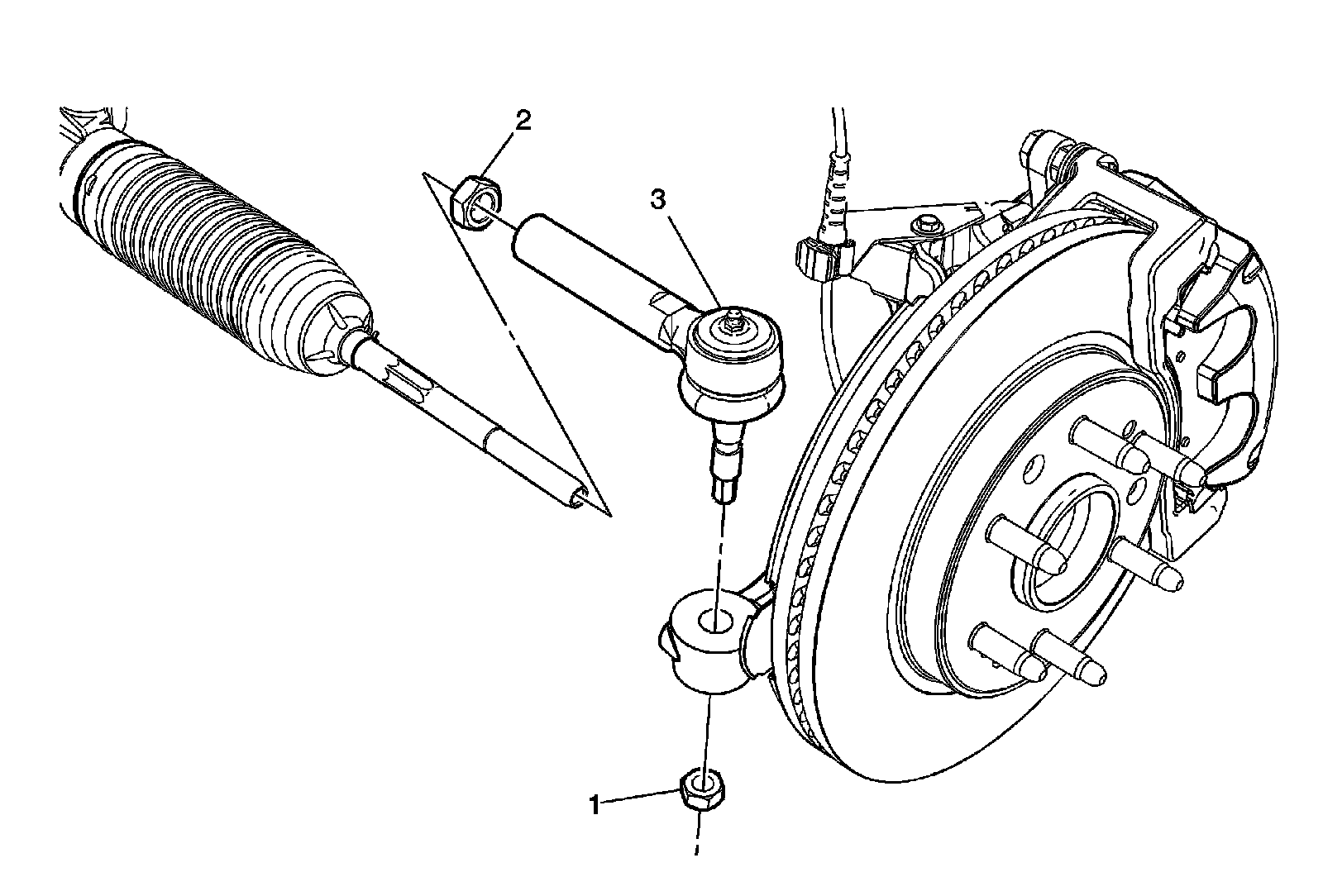 2
3
1