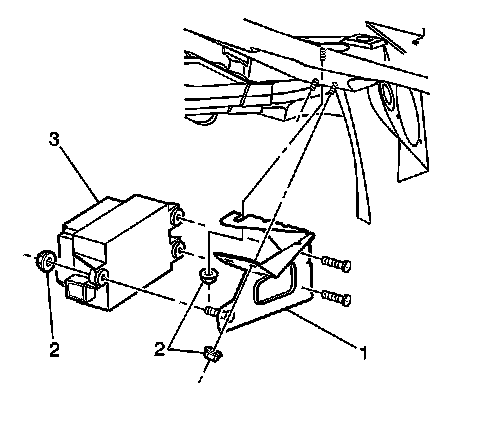 3
2
2
1