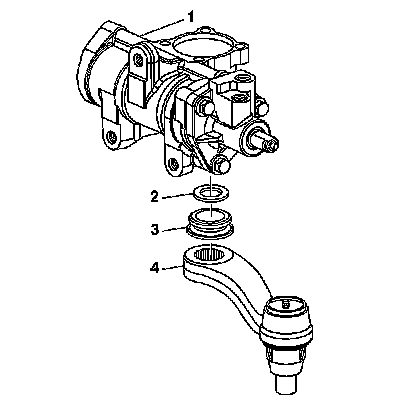 1
2
3
4