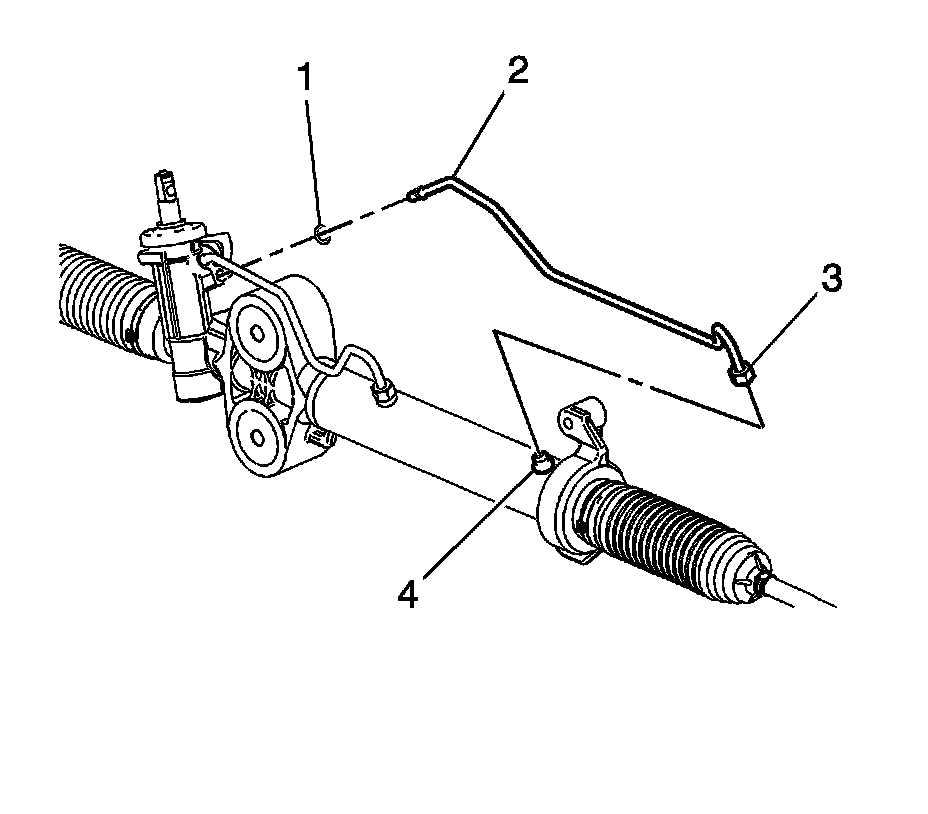 1
2
3
4