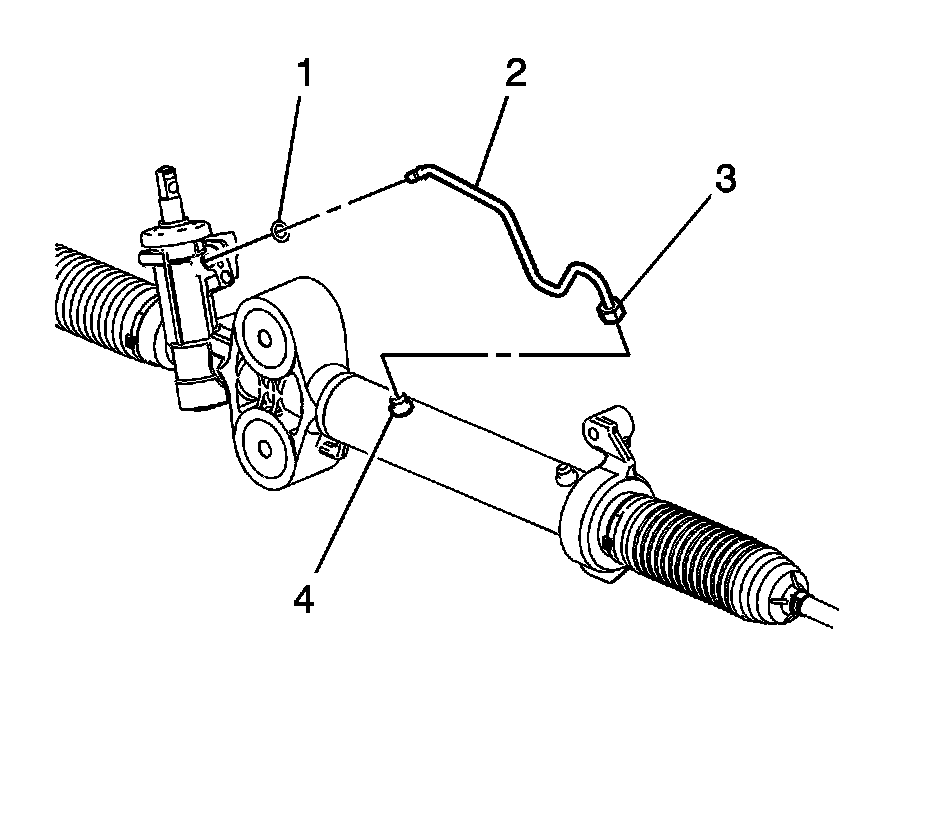 1
2
3
4