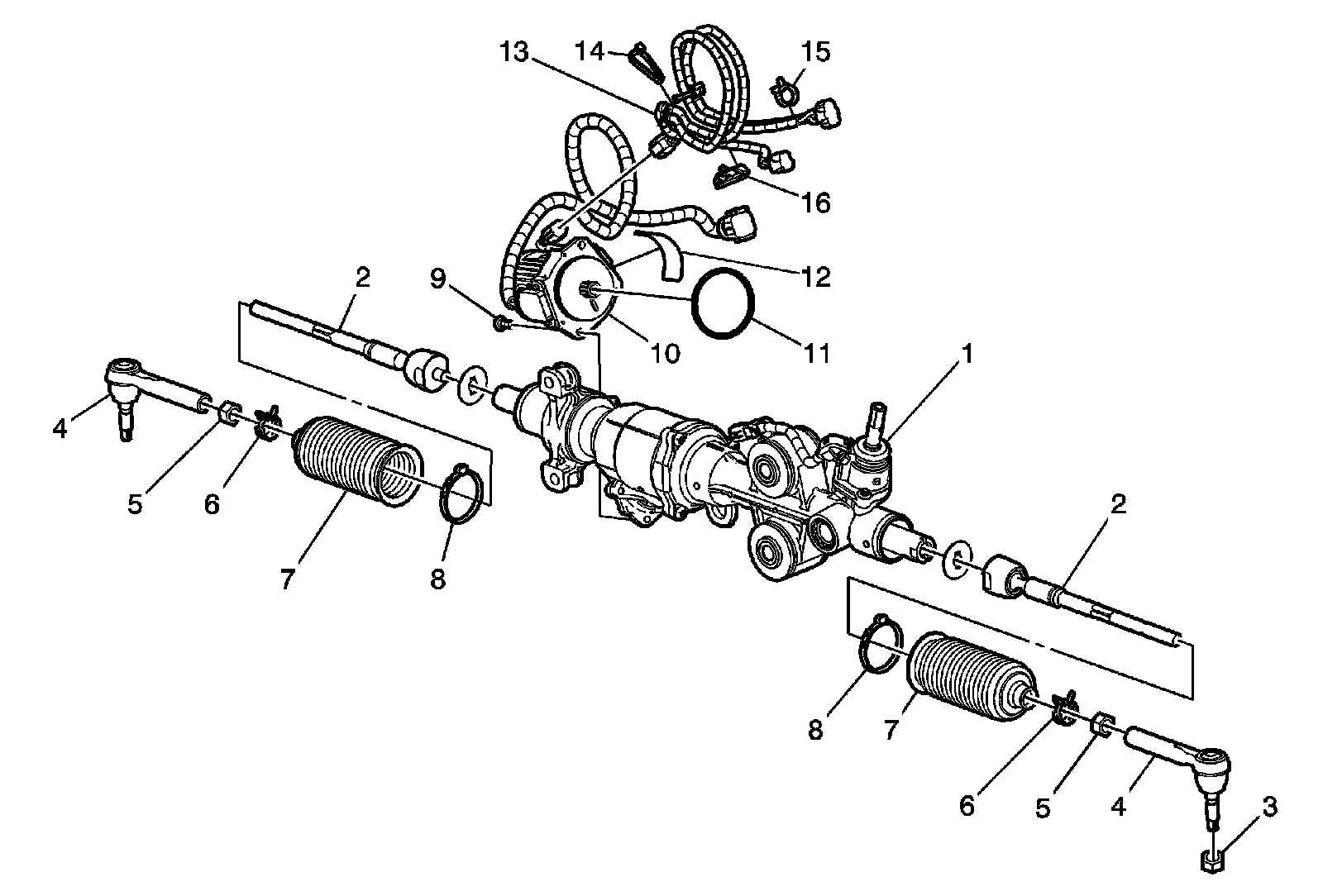 13
14
15
16
12
2
9
10
11
1
4
5
6
7
8
2
8
7
6
5
4
3