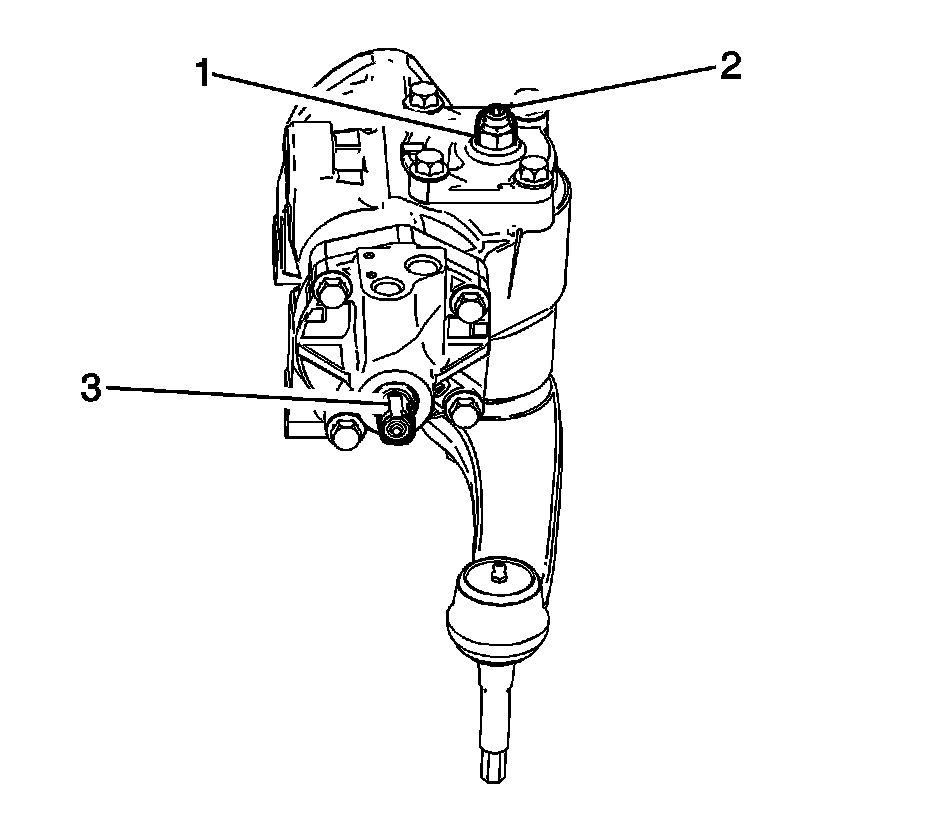 1
2
3