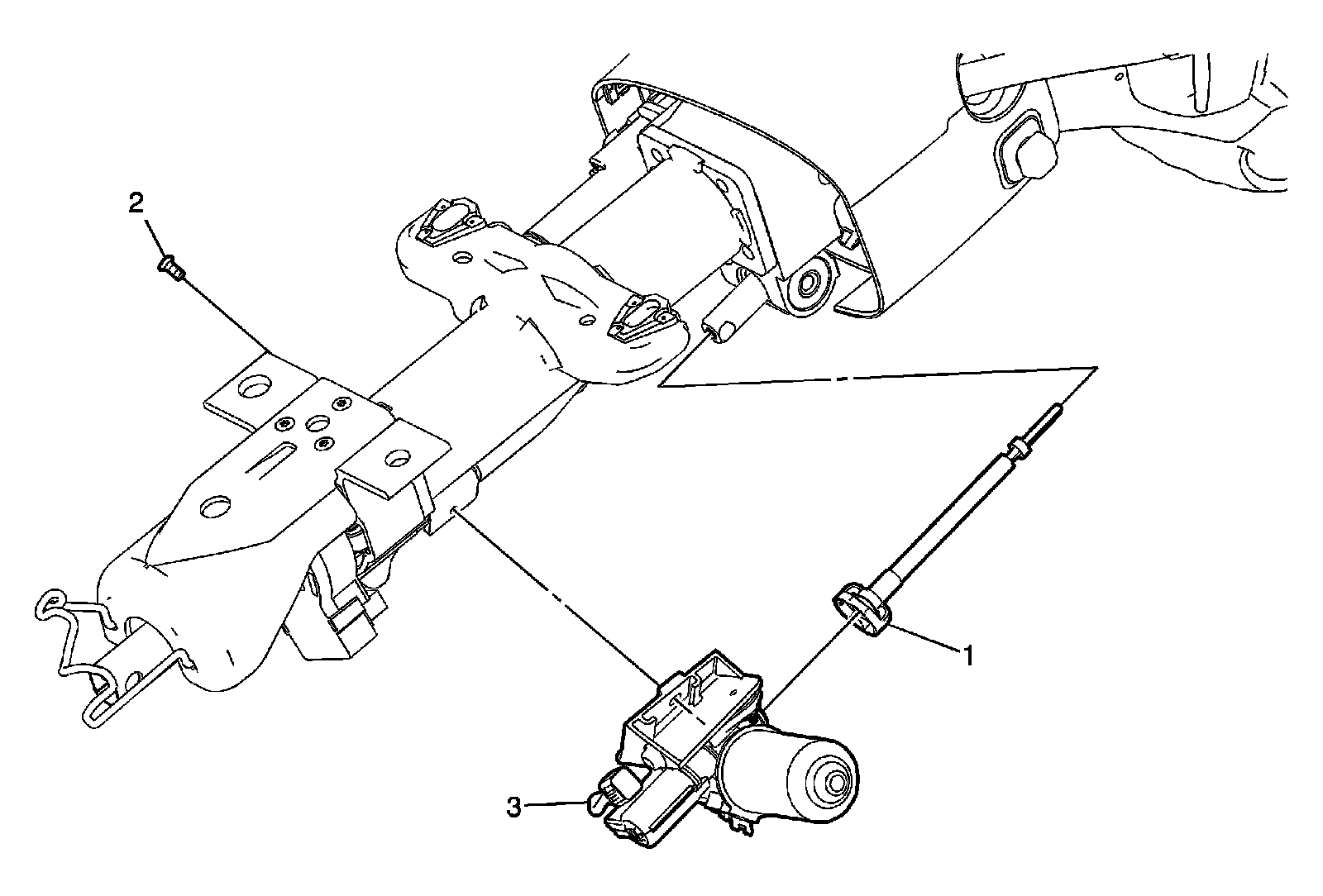 2
1
3