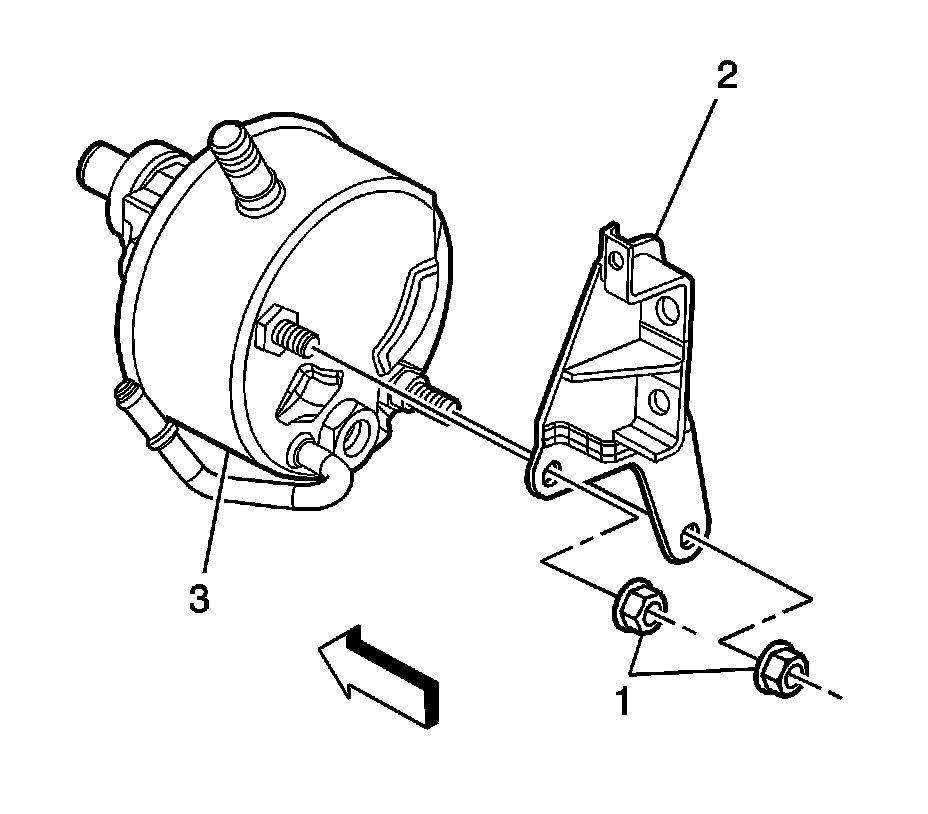 2

3

1