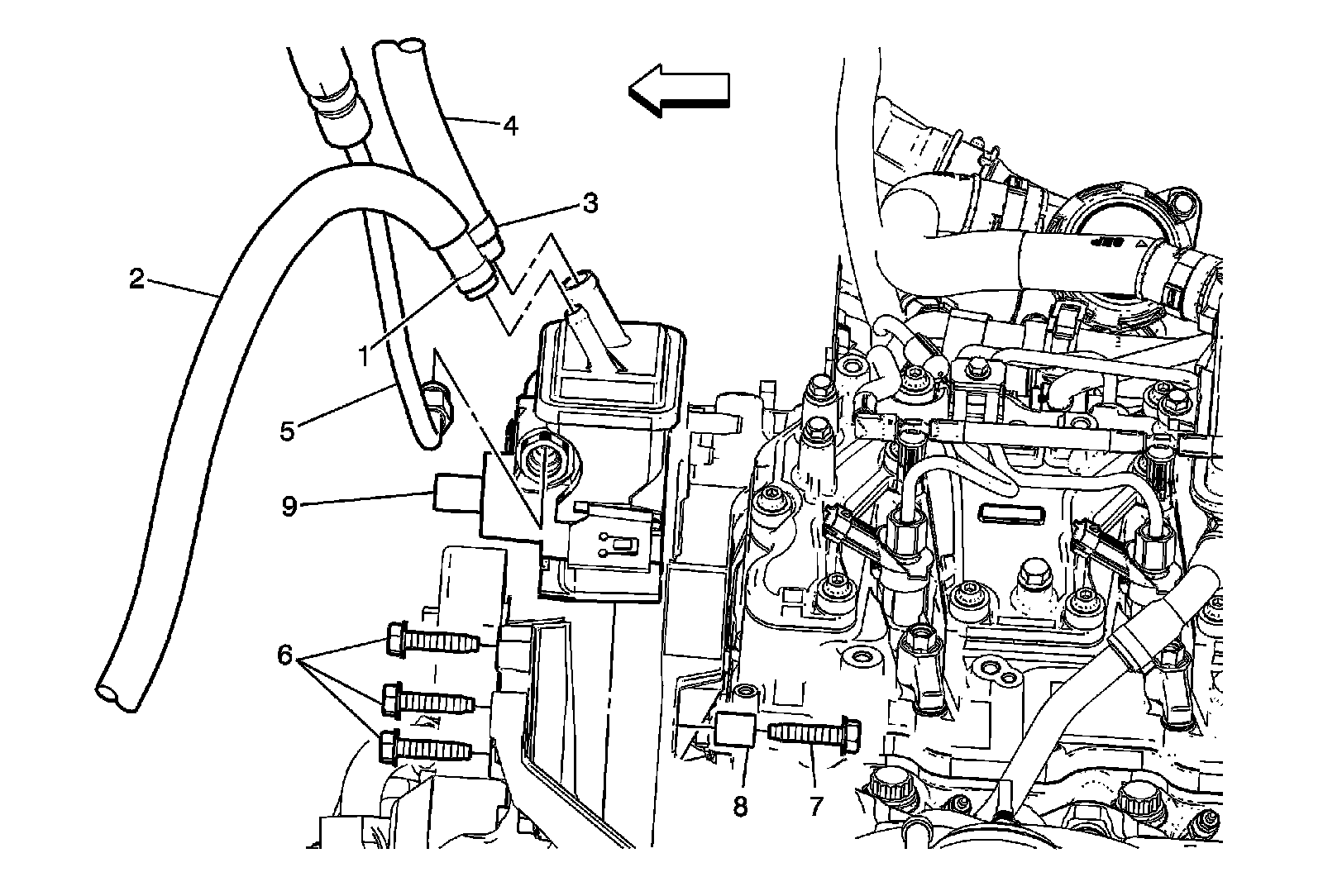 4
3
2
1
5
9
6
8
7