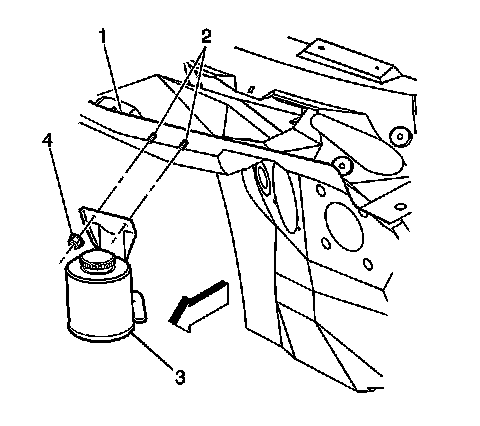 1
2
4
3