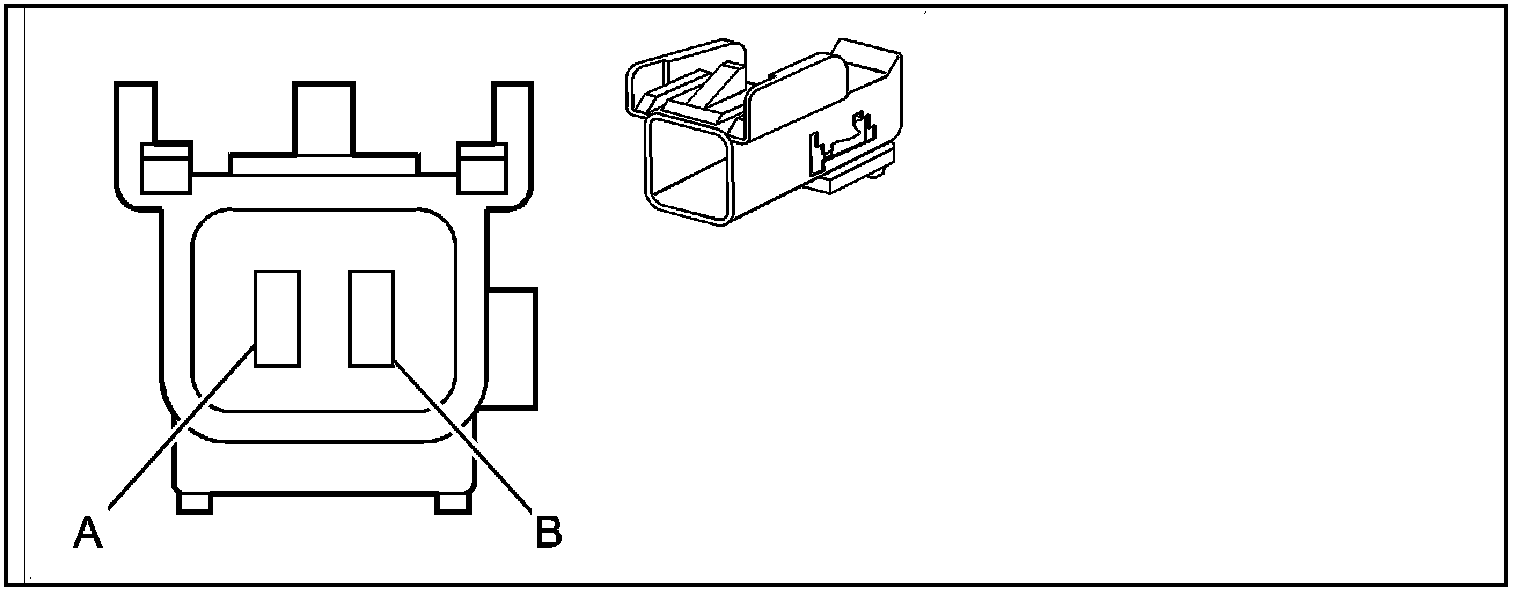 A
B