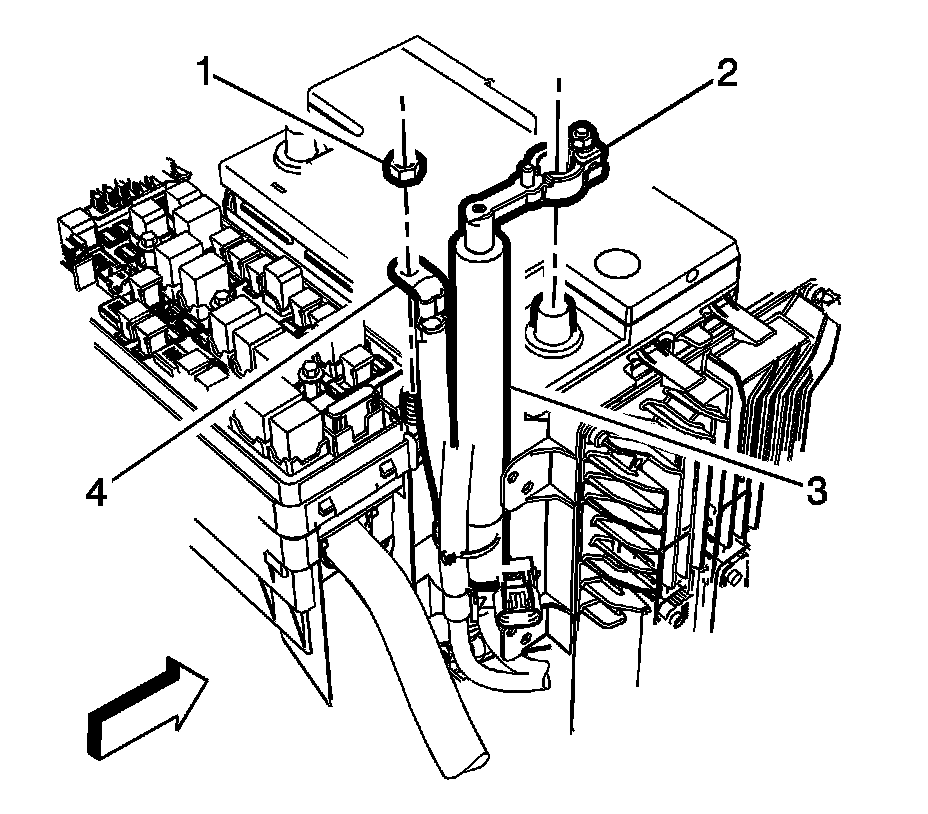 1
2
4
3