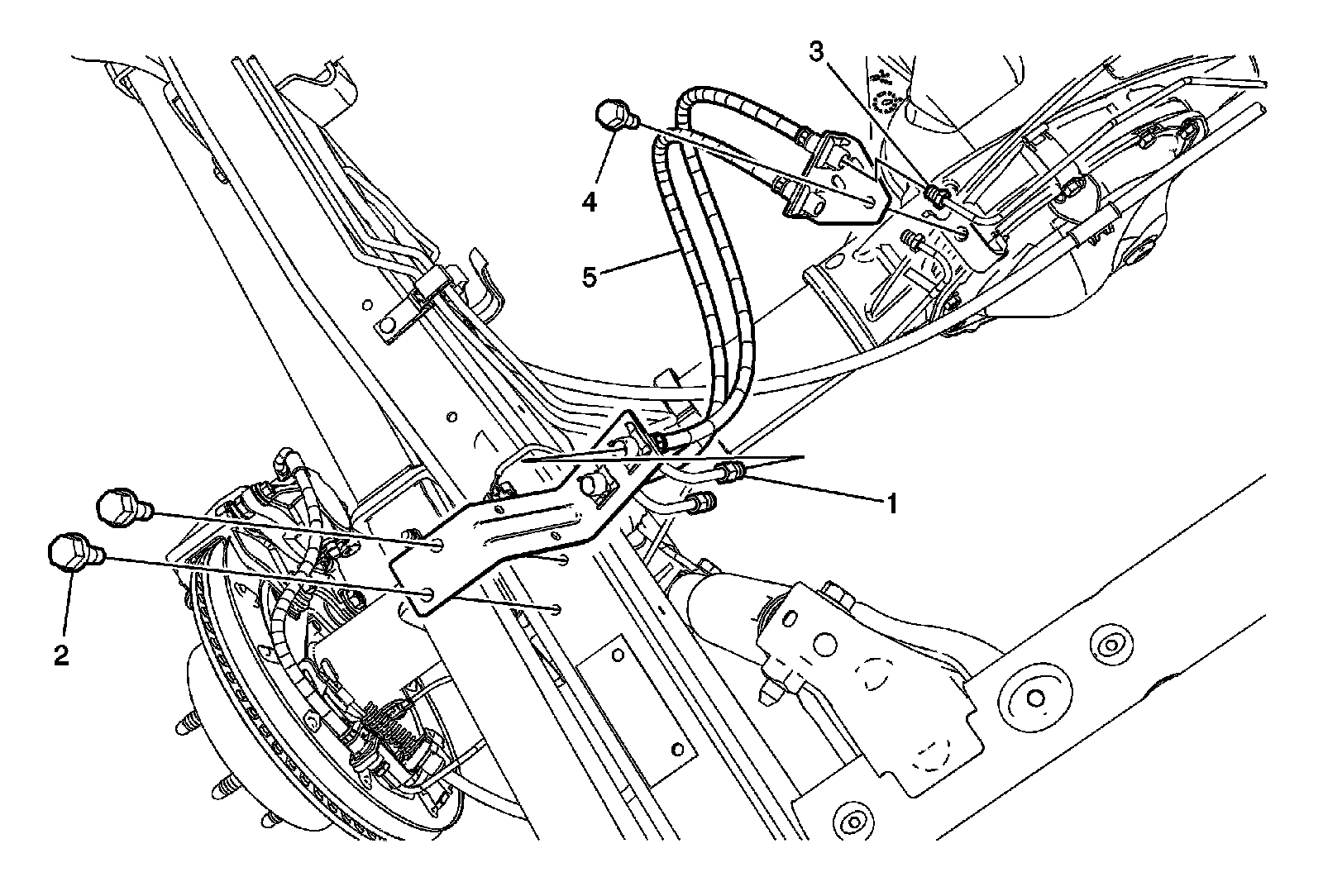 3
4
5
1
2