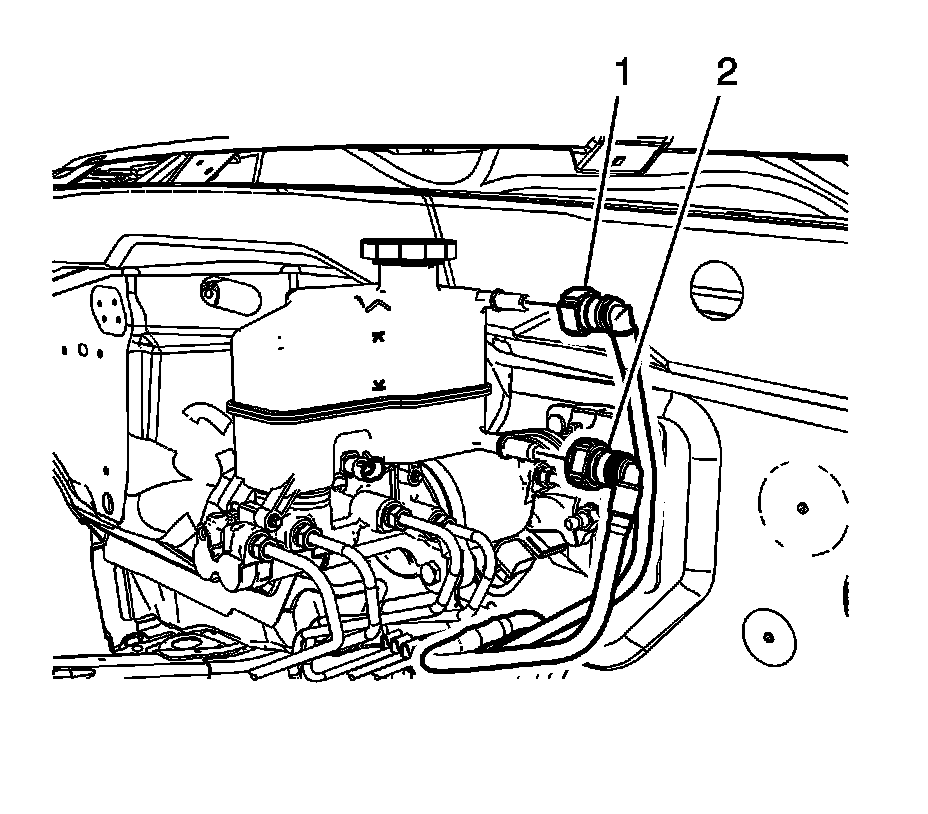 1
2