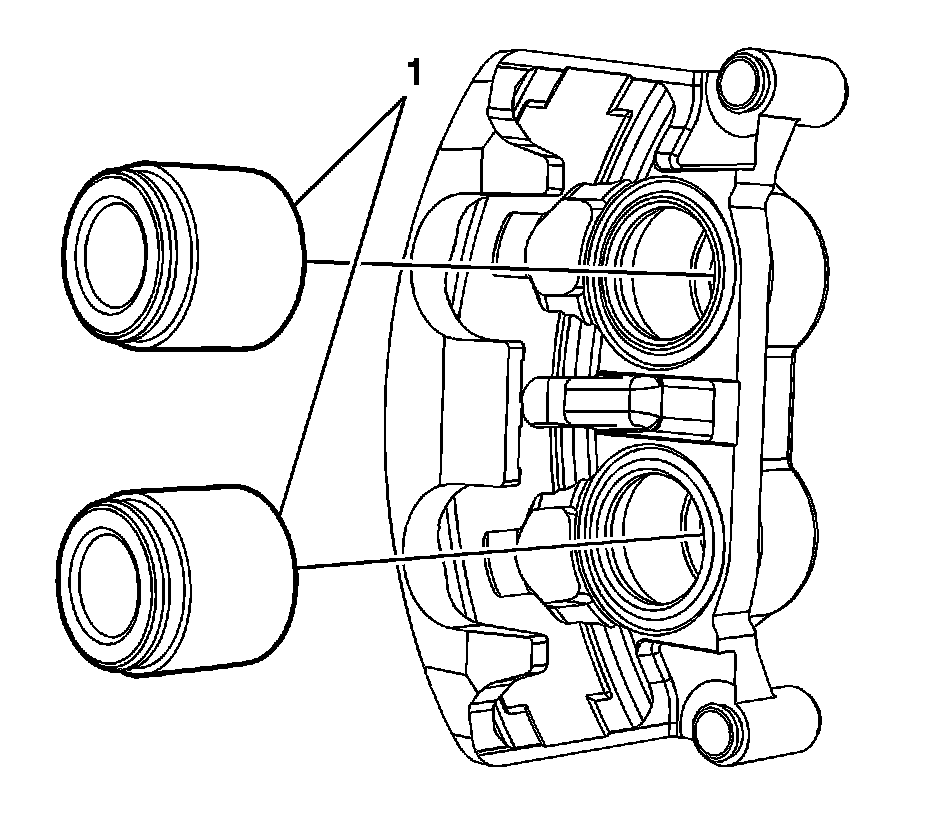 1