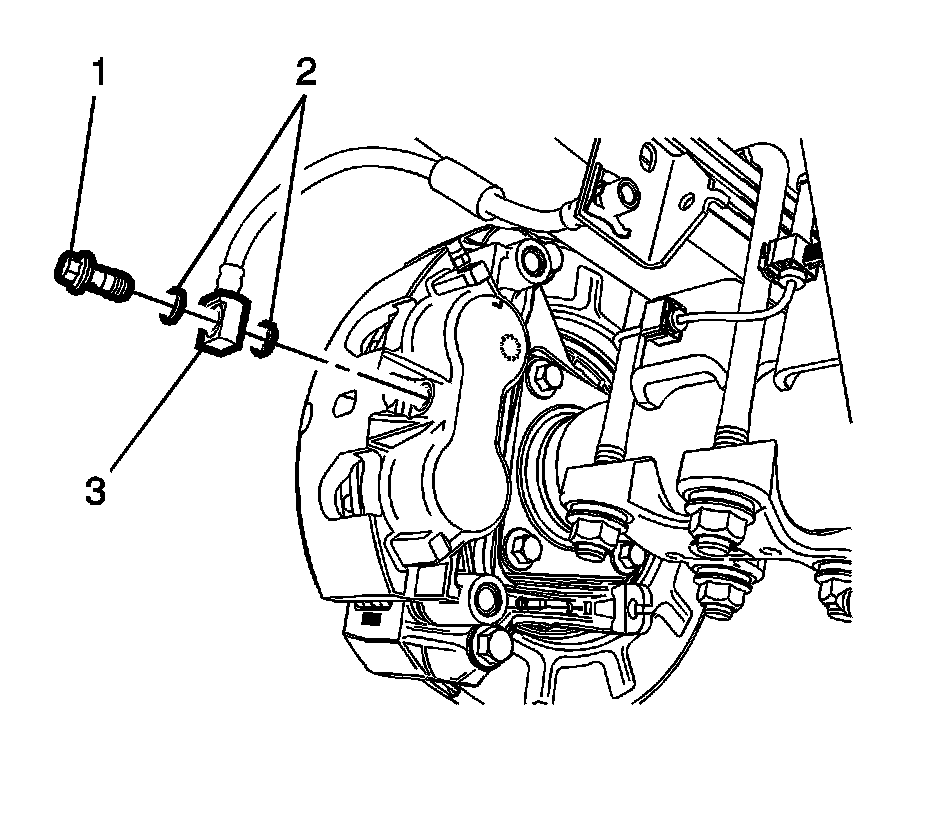 1
2
3