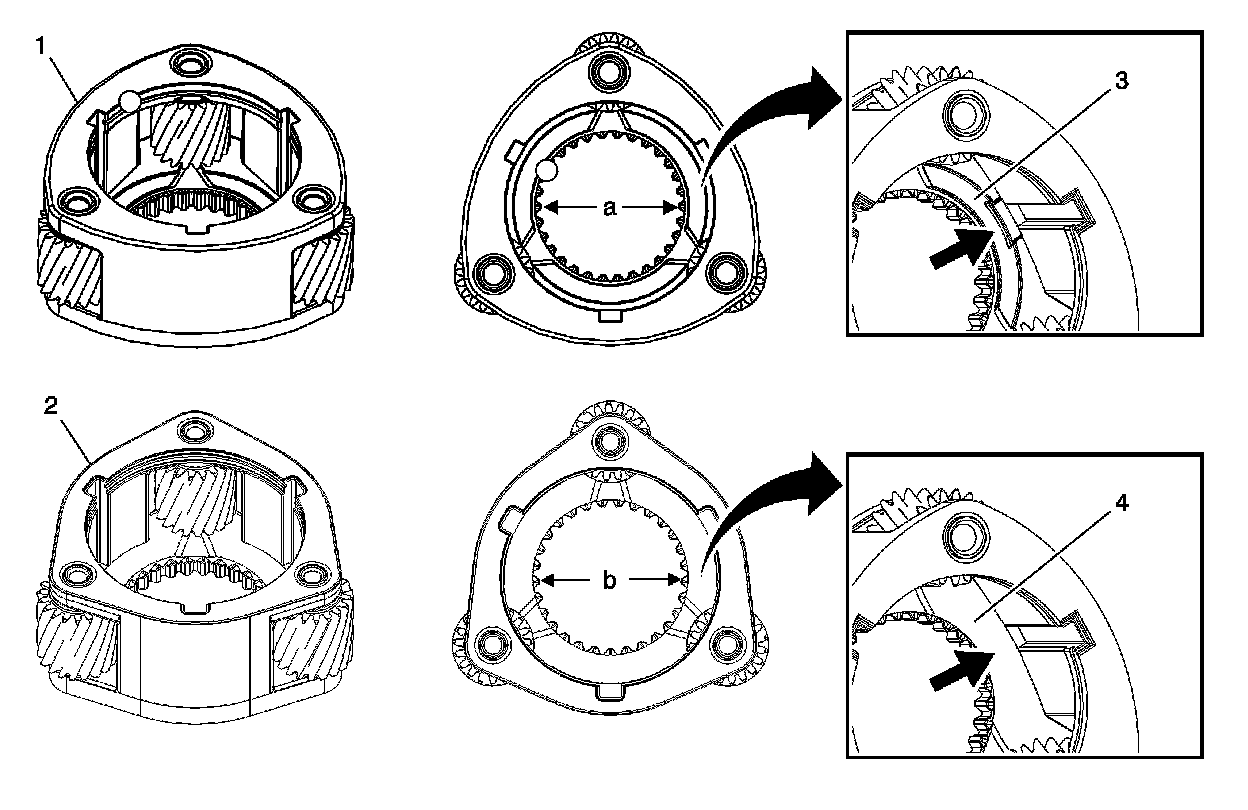 1
a
3
2
b
4