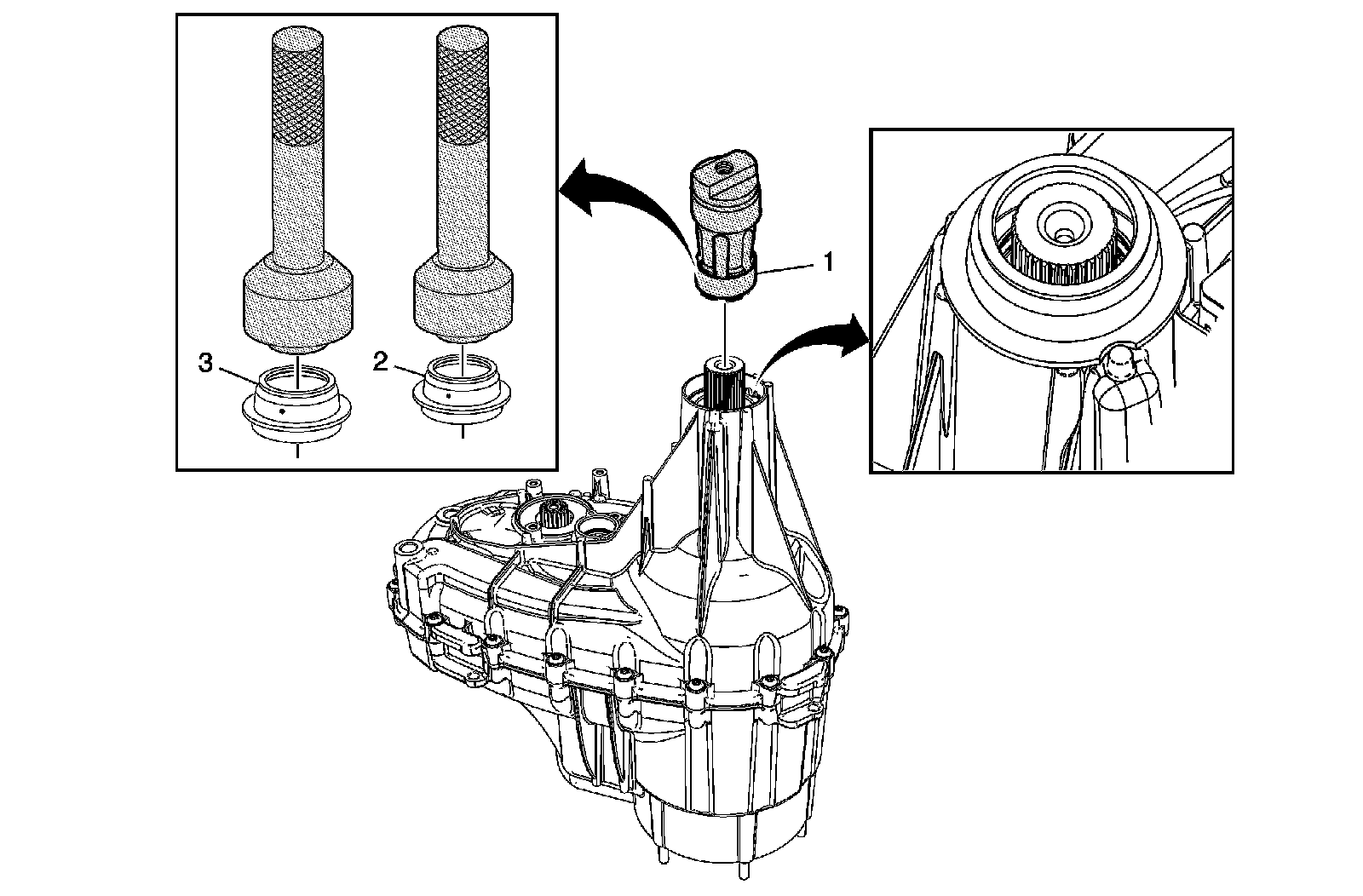 3
2
1