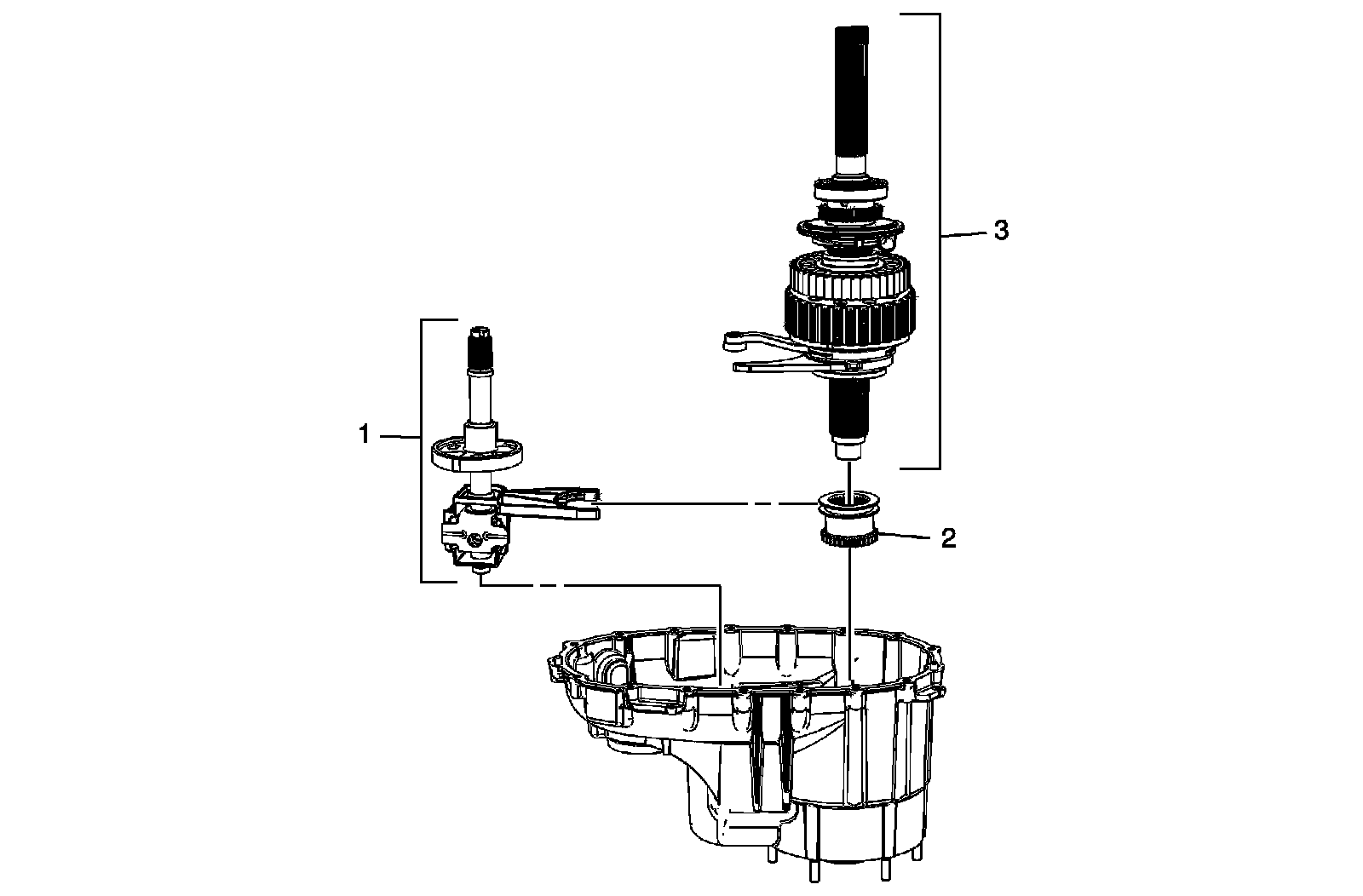 3

1

2