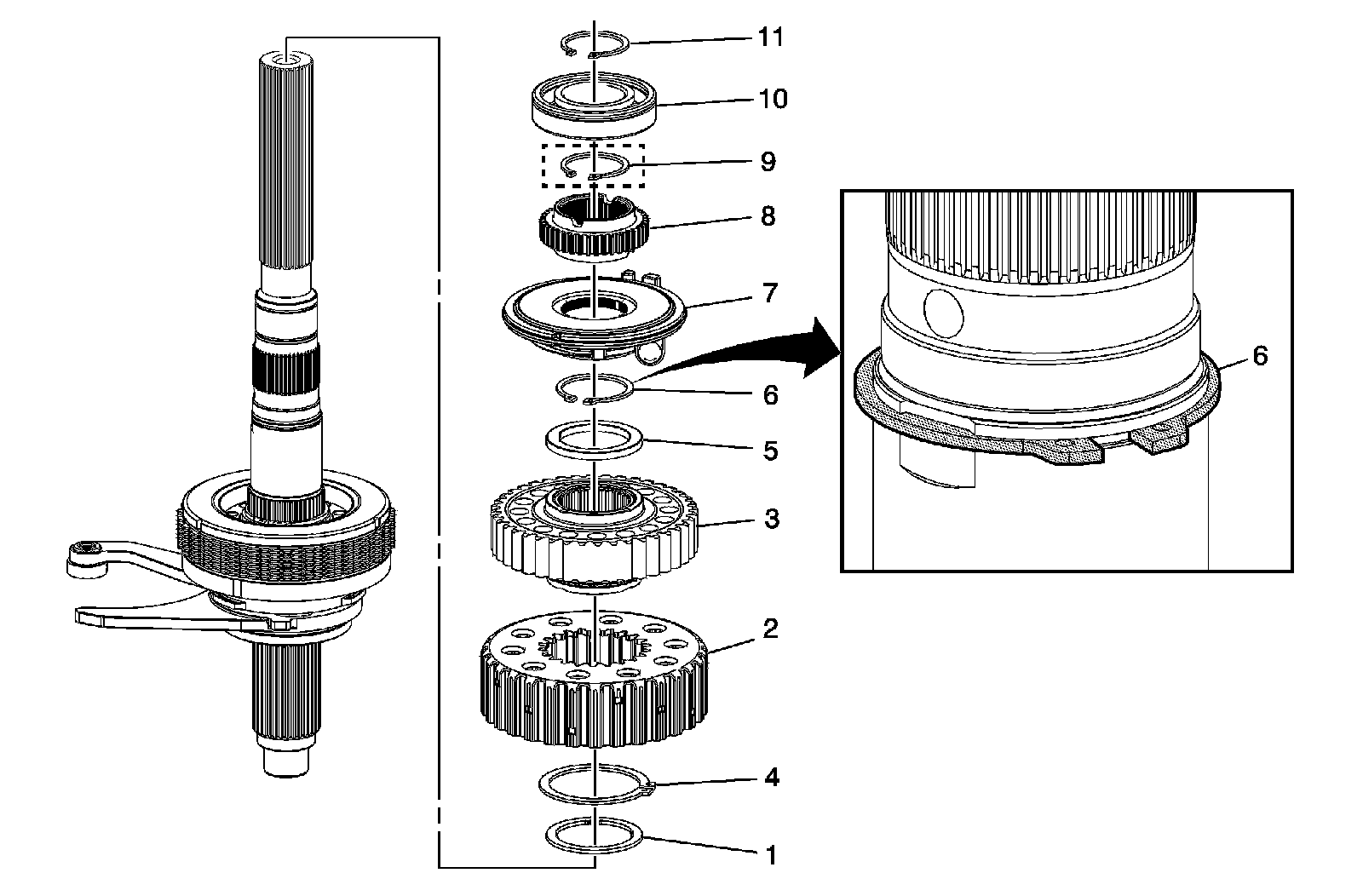 11
10
9
8
7
6
5
3
2
4
1
6