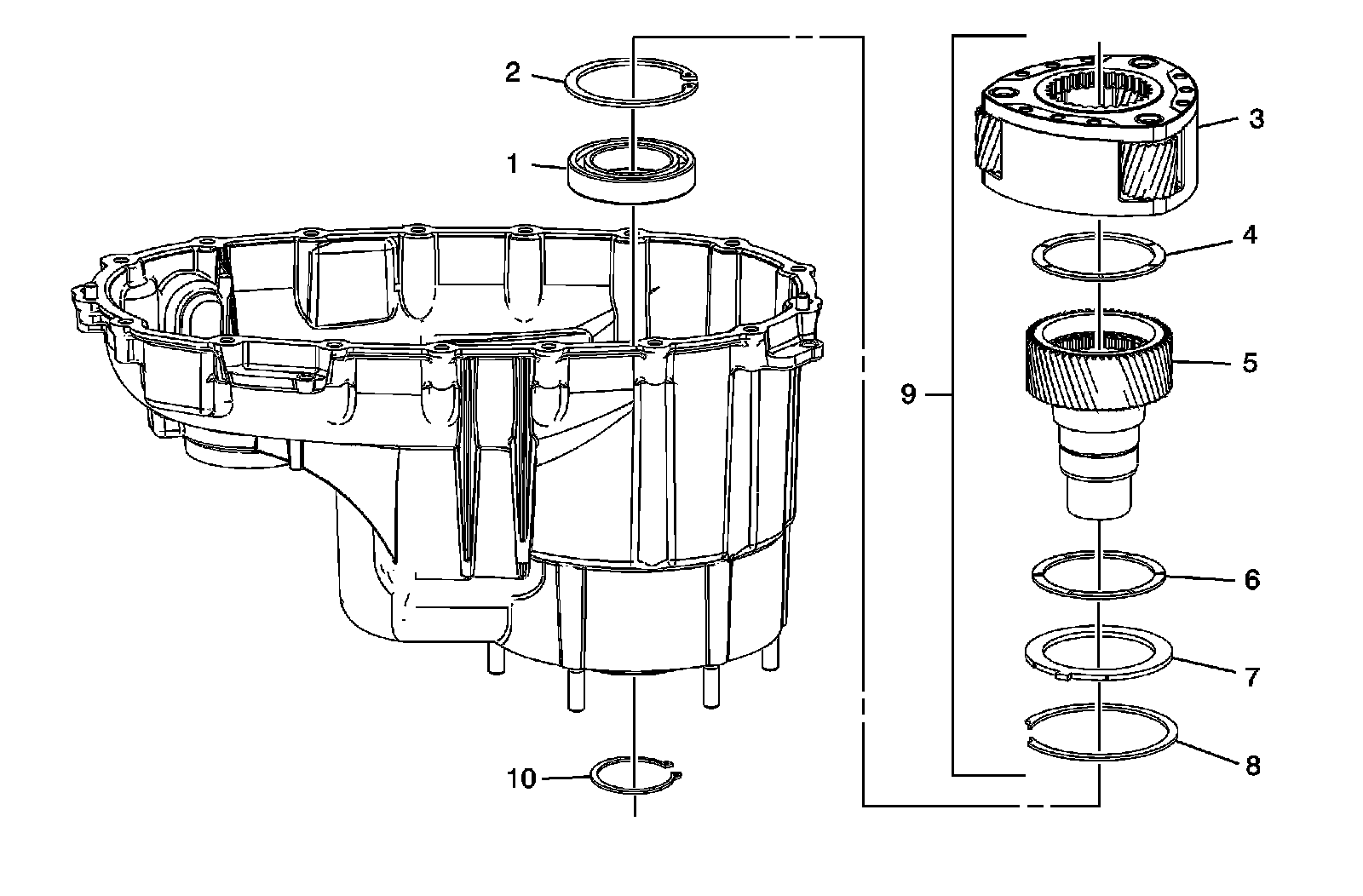 2
1
3
4
5
9
6
7
8
10