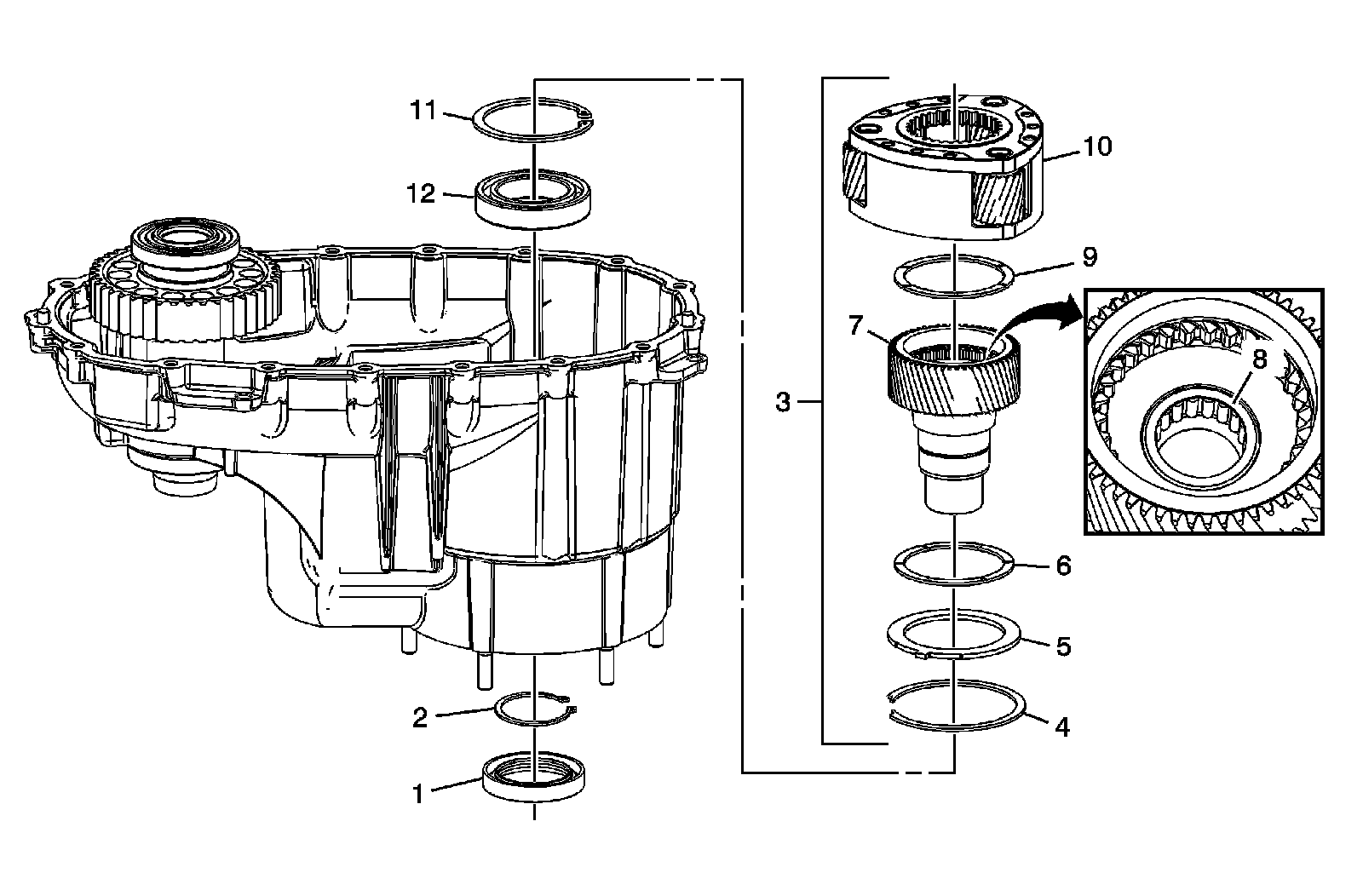 11
12
10
9
7
8
3
6
5
4
2
1