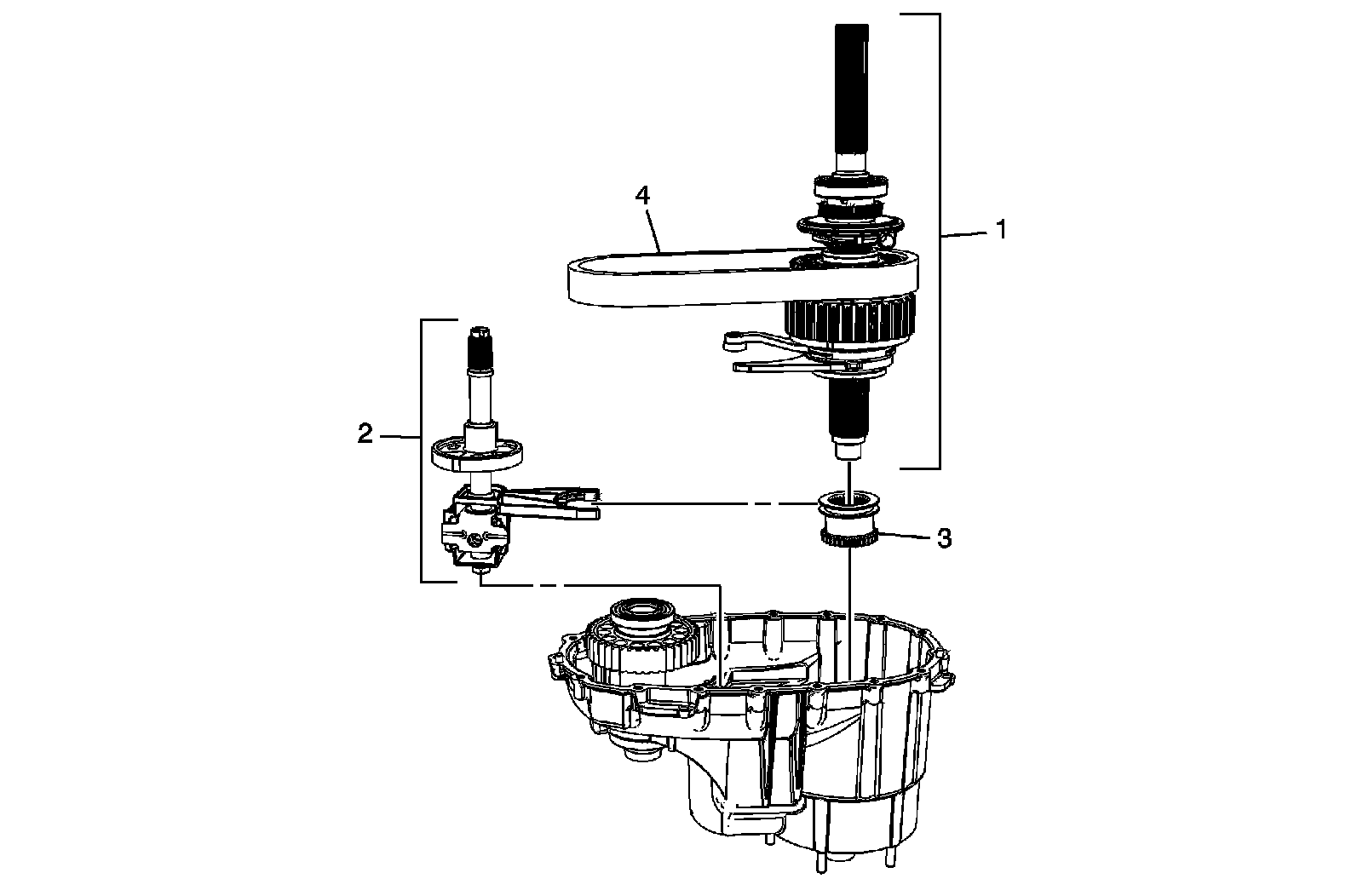 4
1
2
3