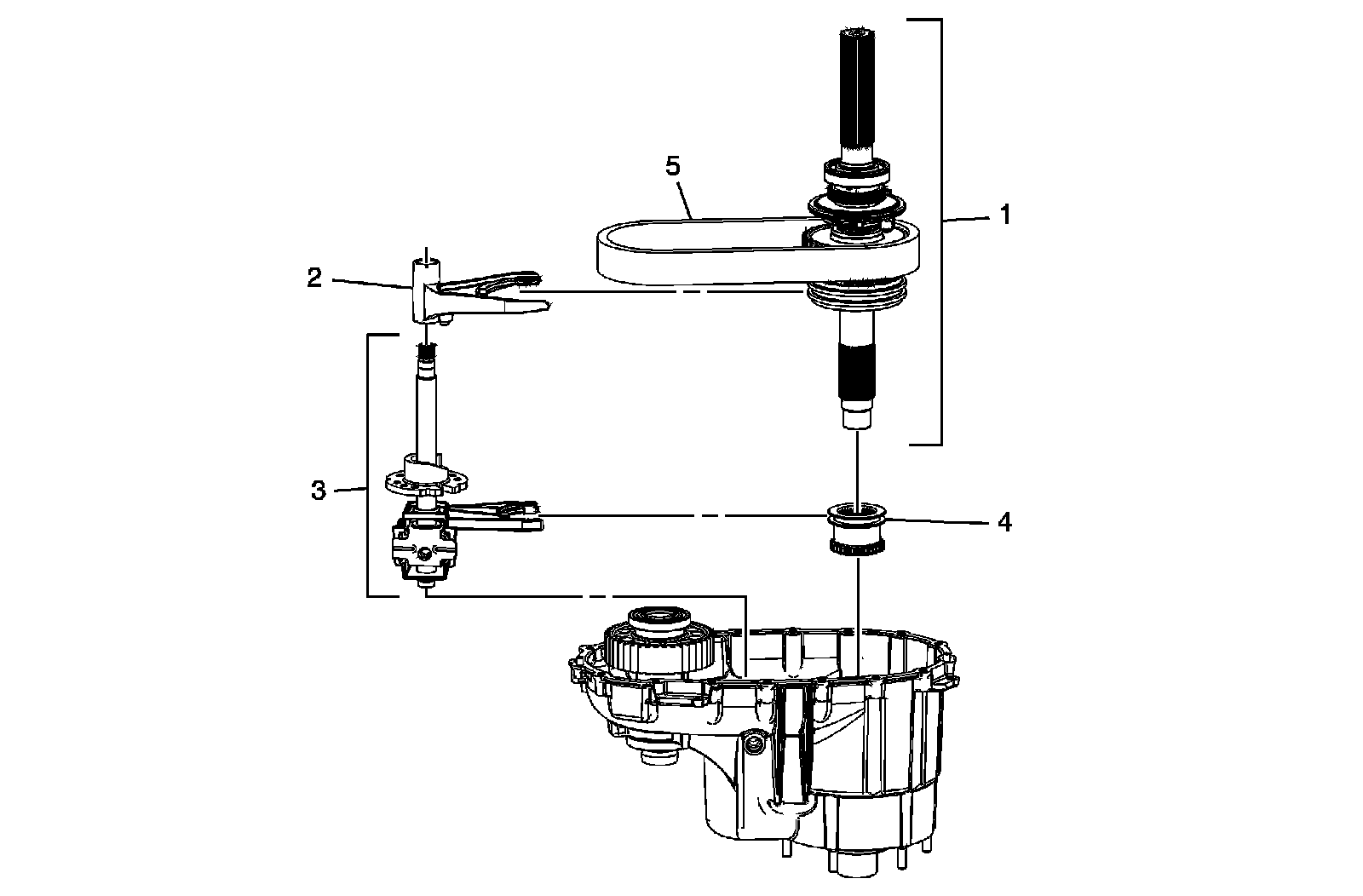 5
1
2
3
4