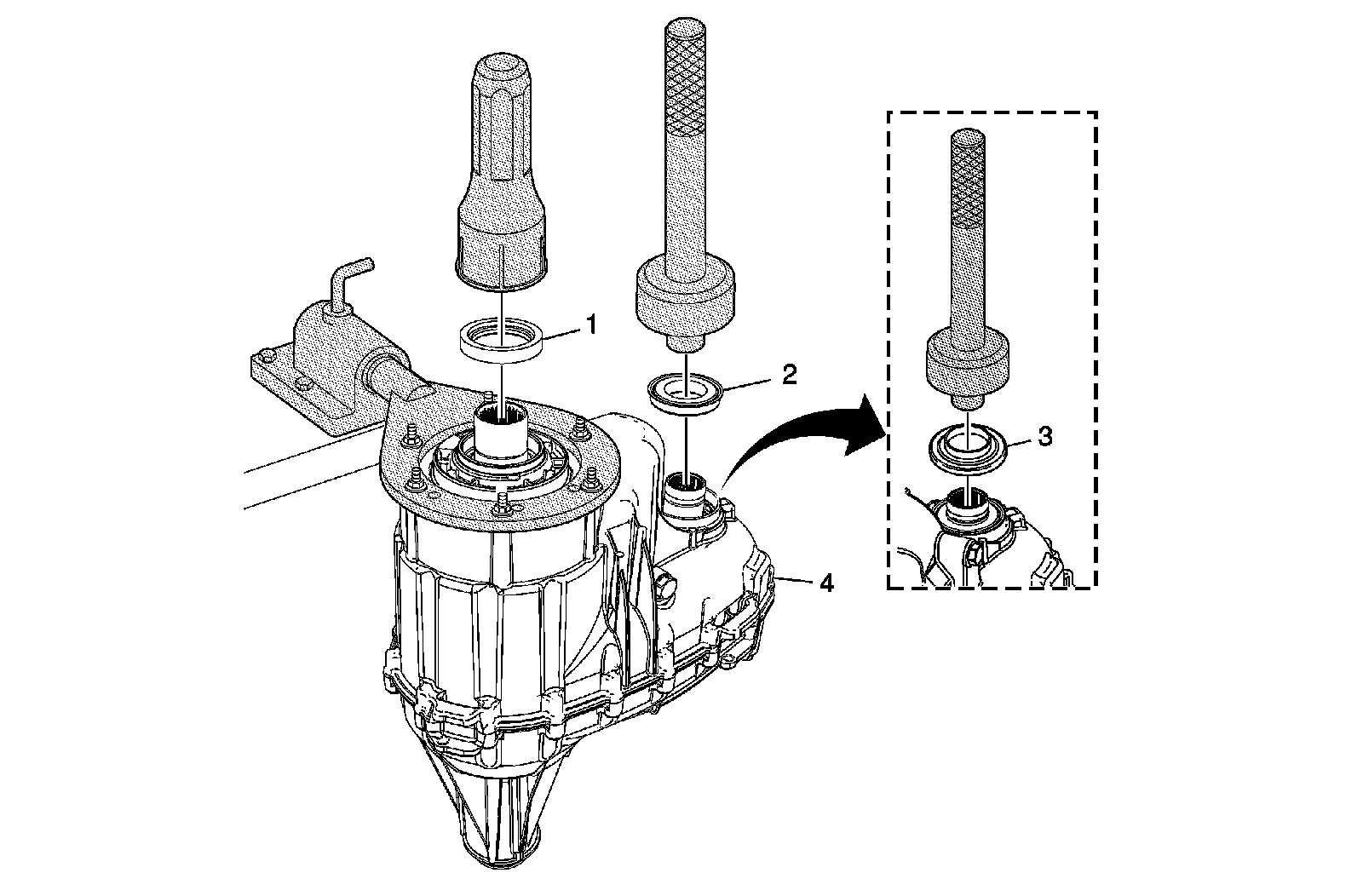 1
2
3
4