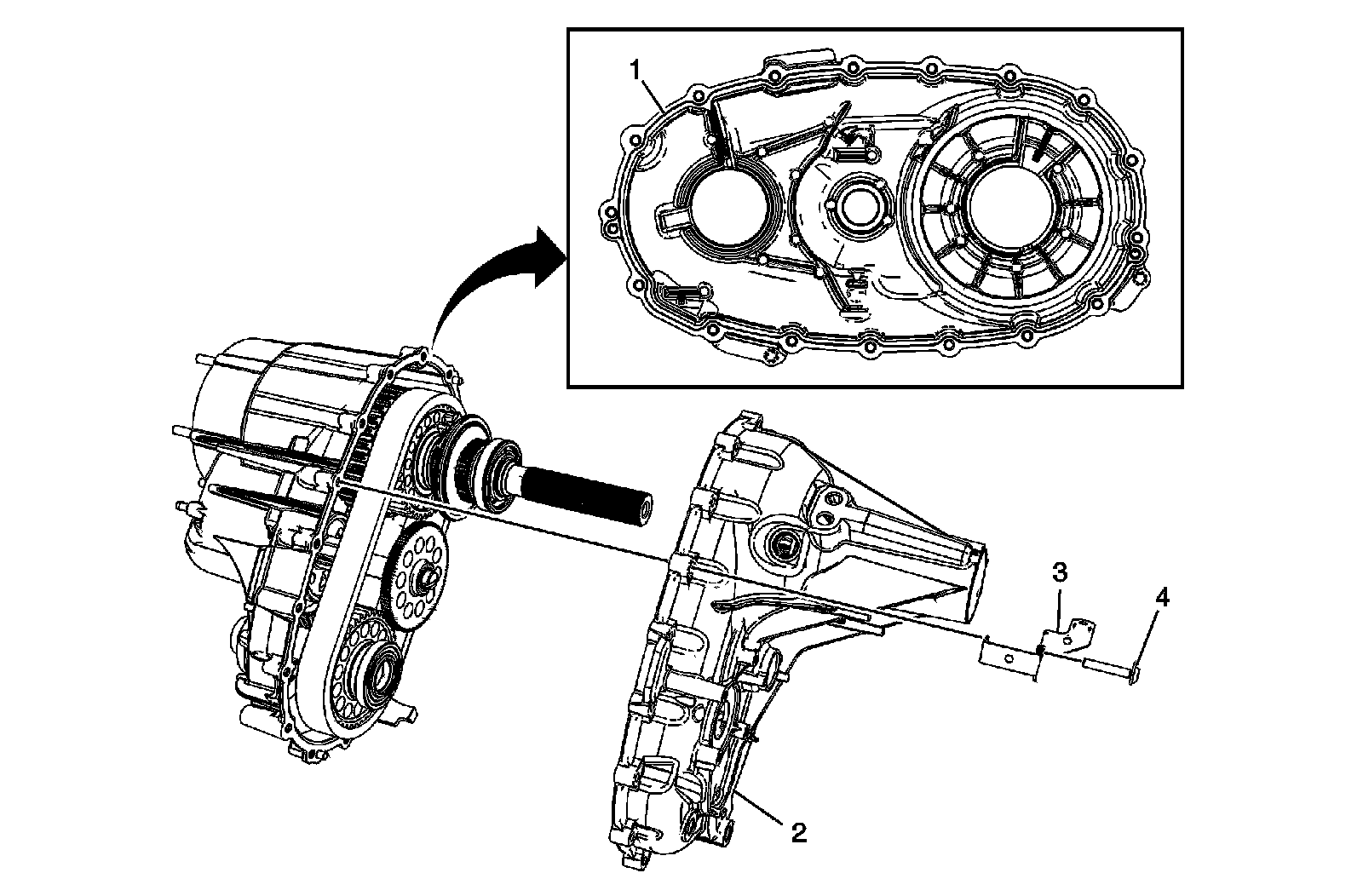 1
3
4
2