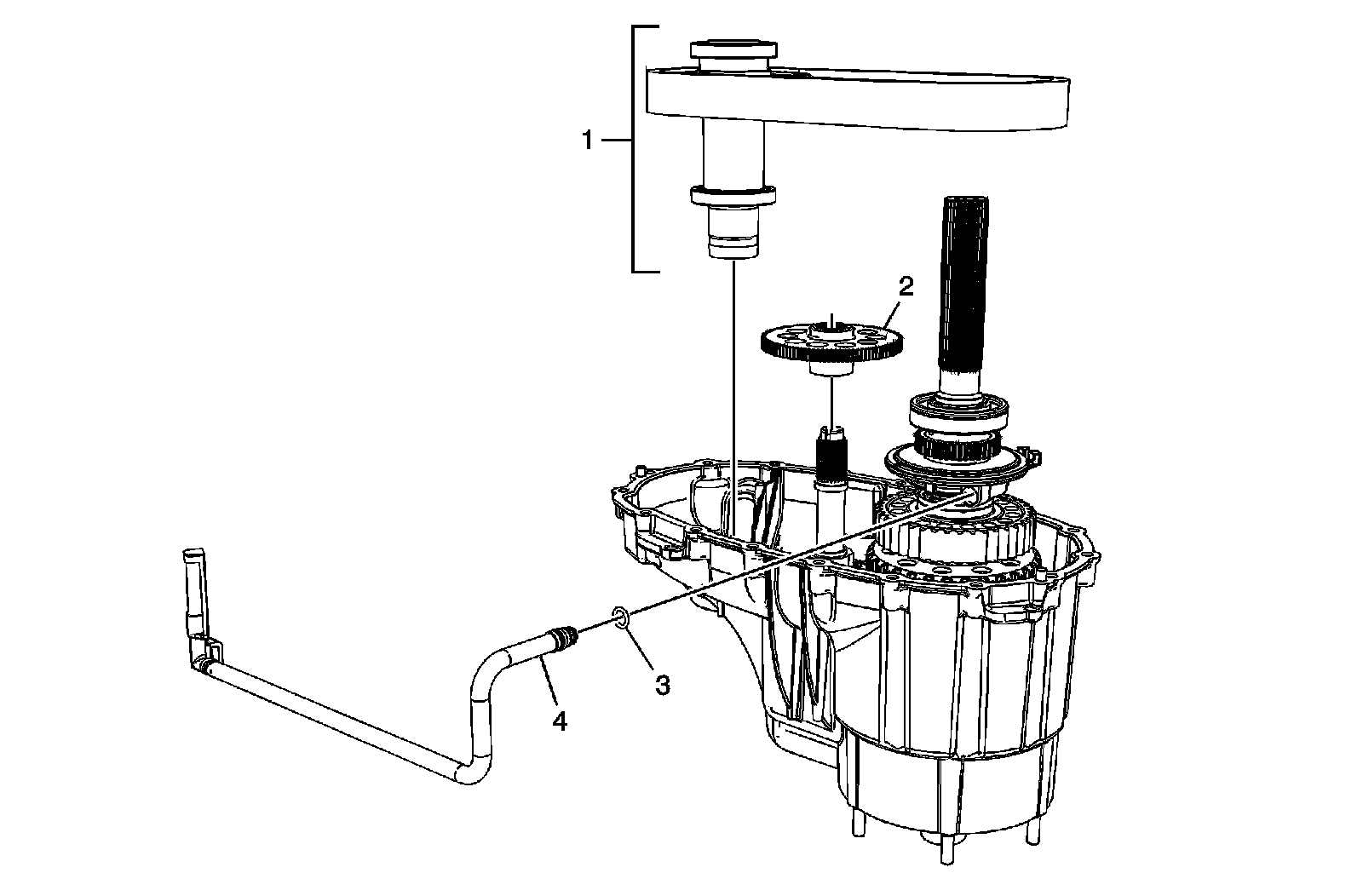 1
2
3
4