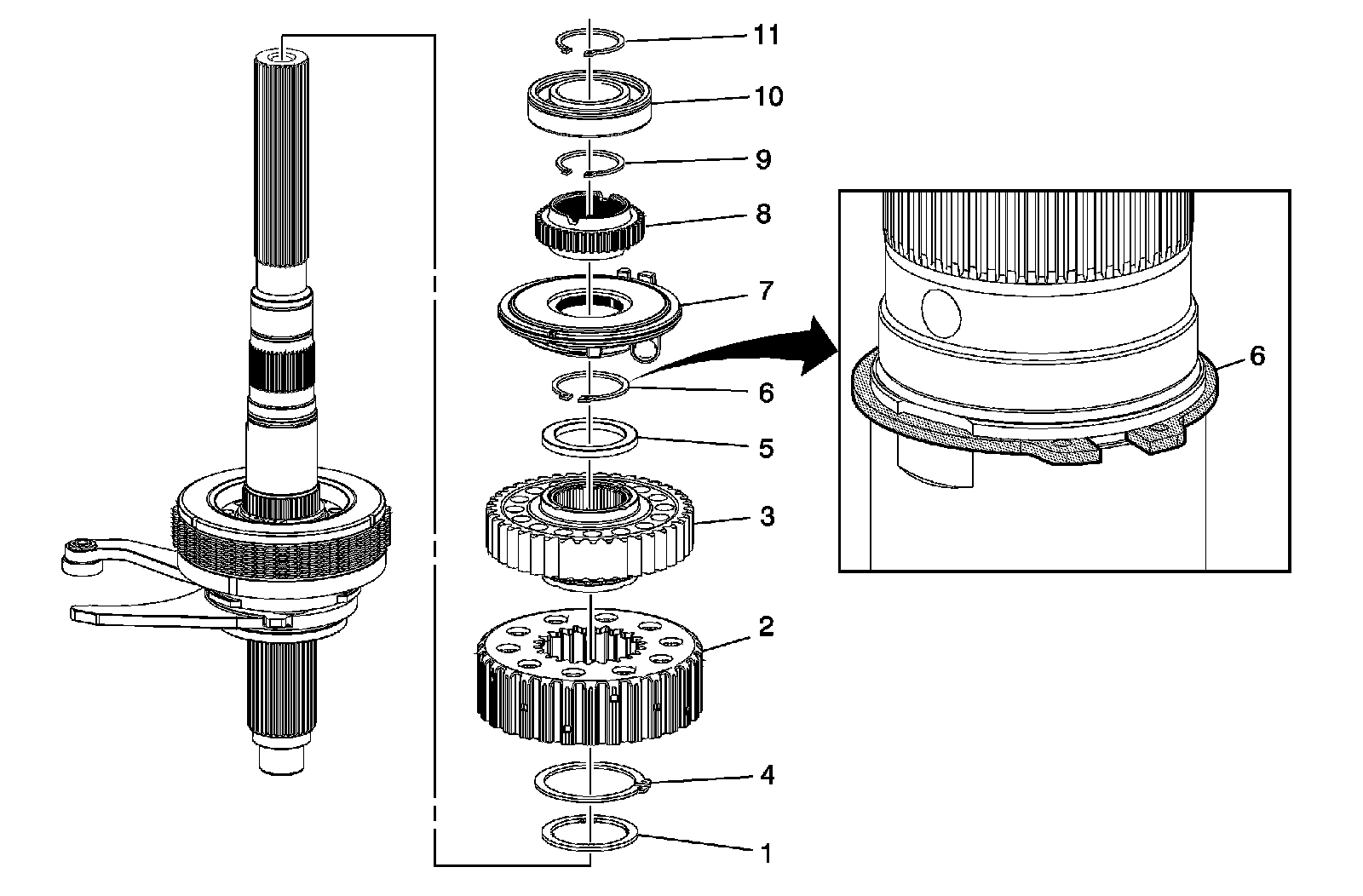 11
10
9
8
7
6
5
3
2
4
1
6