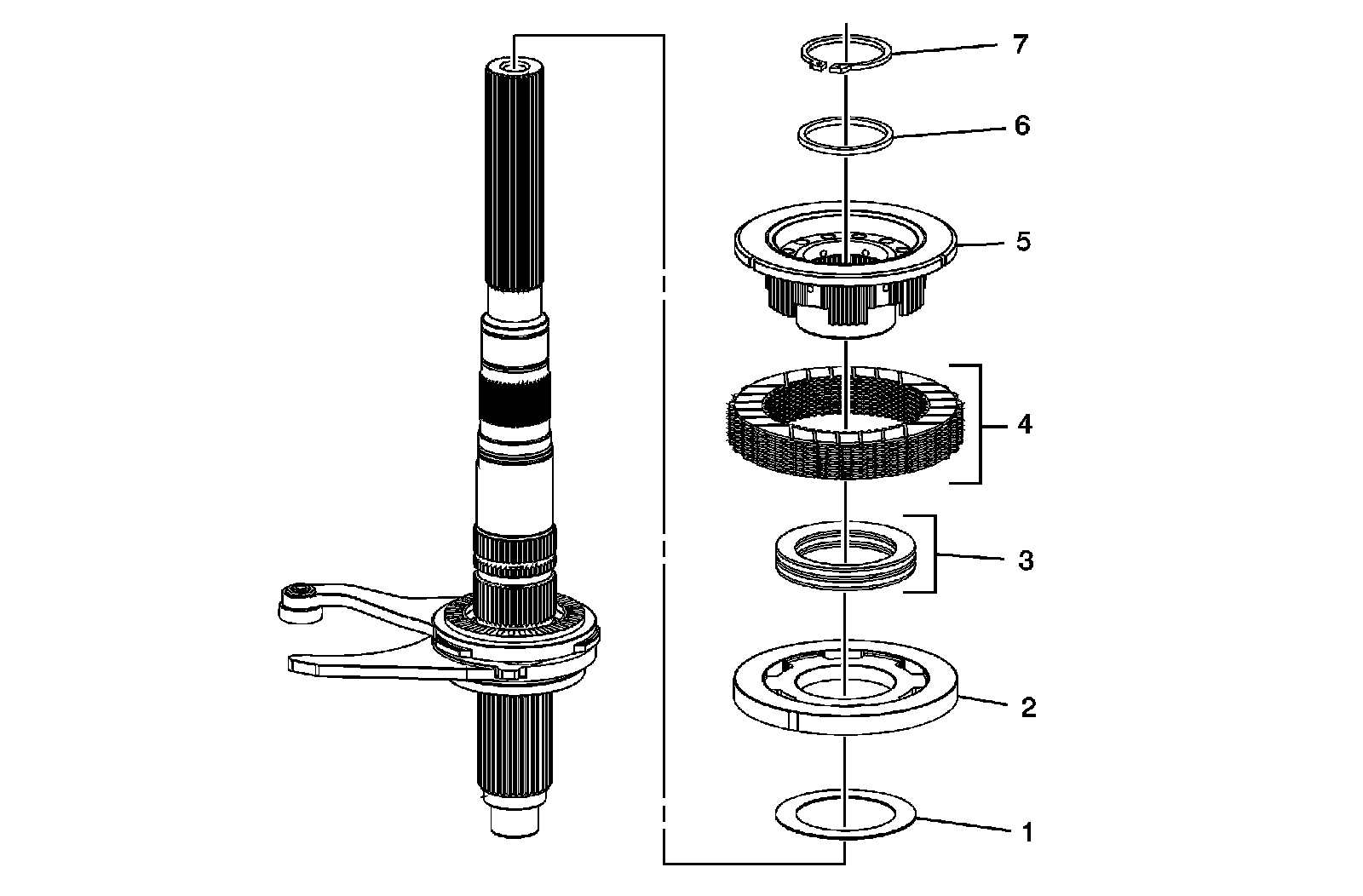 7
6
5
4
3
2
1