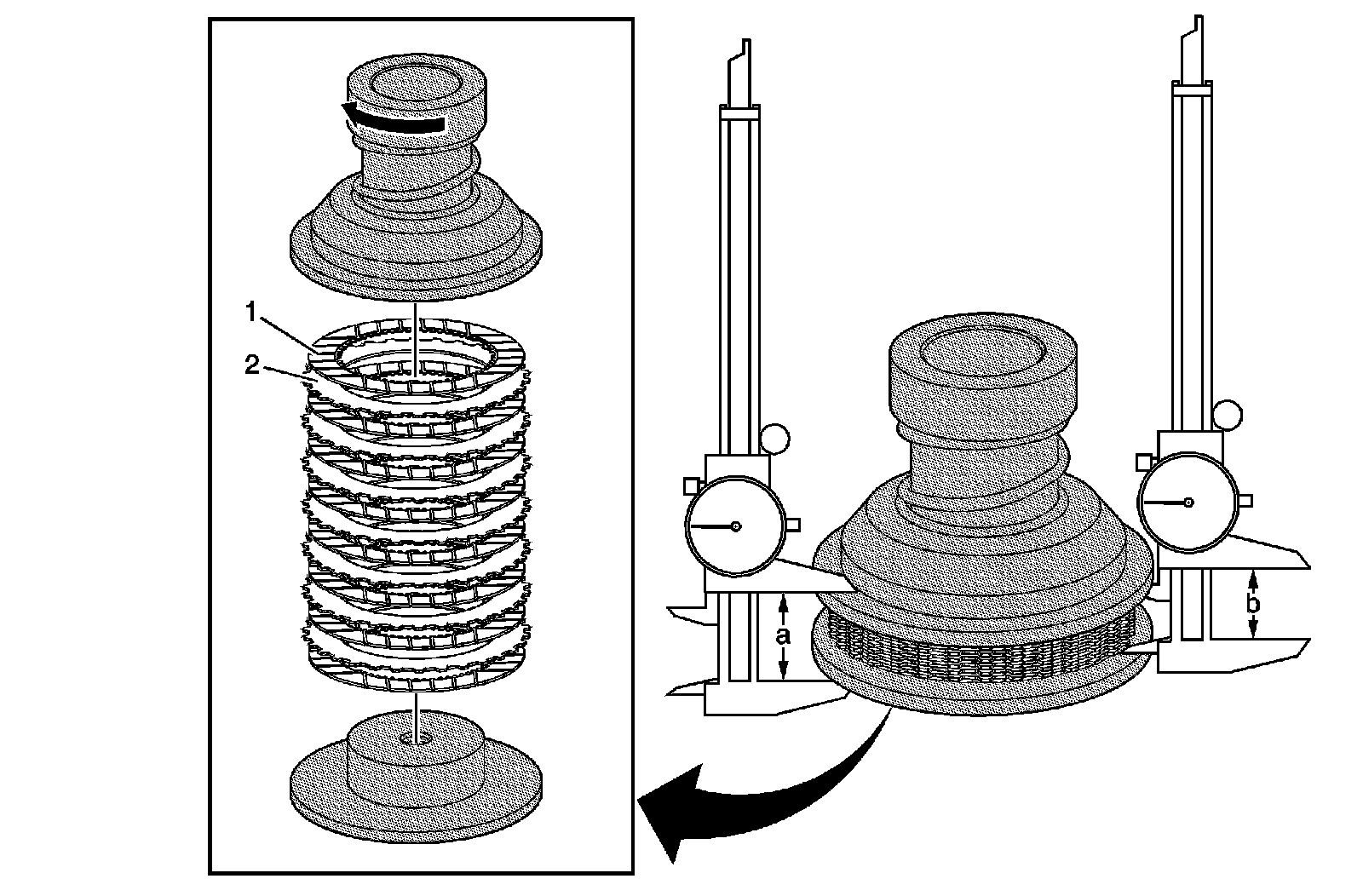 1
2
a
b