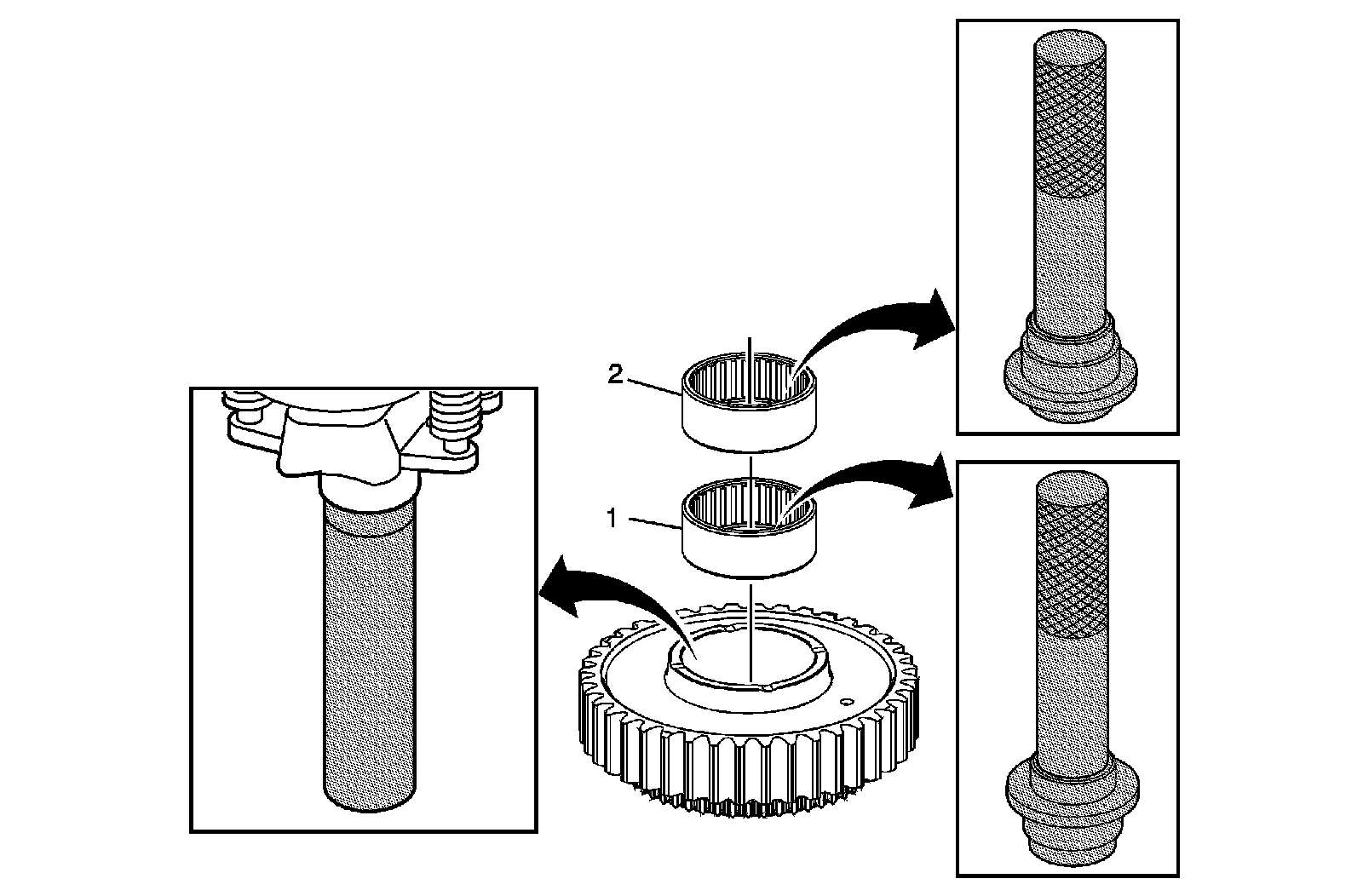 2
1