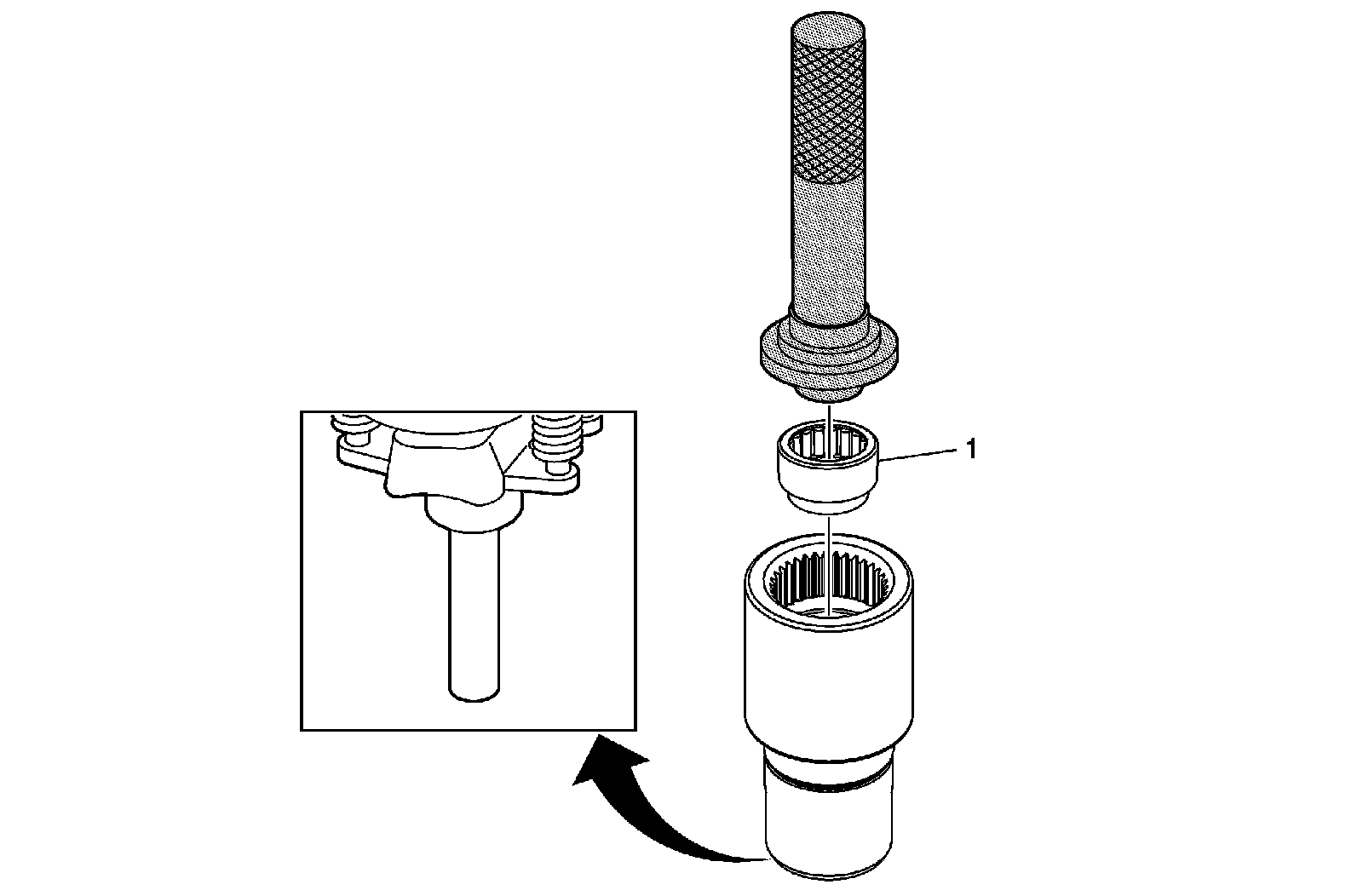 1