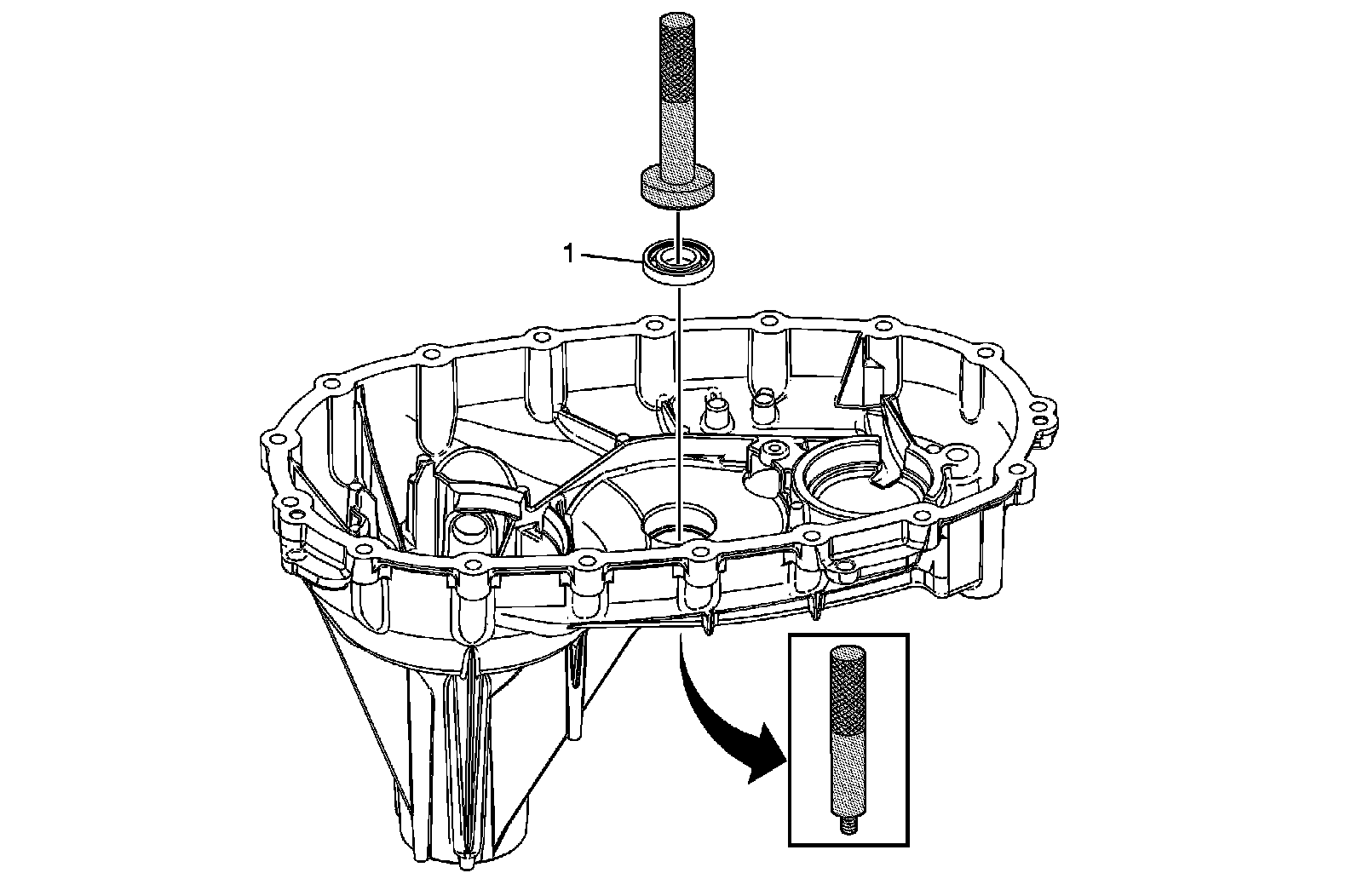 1