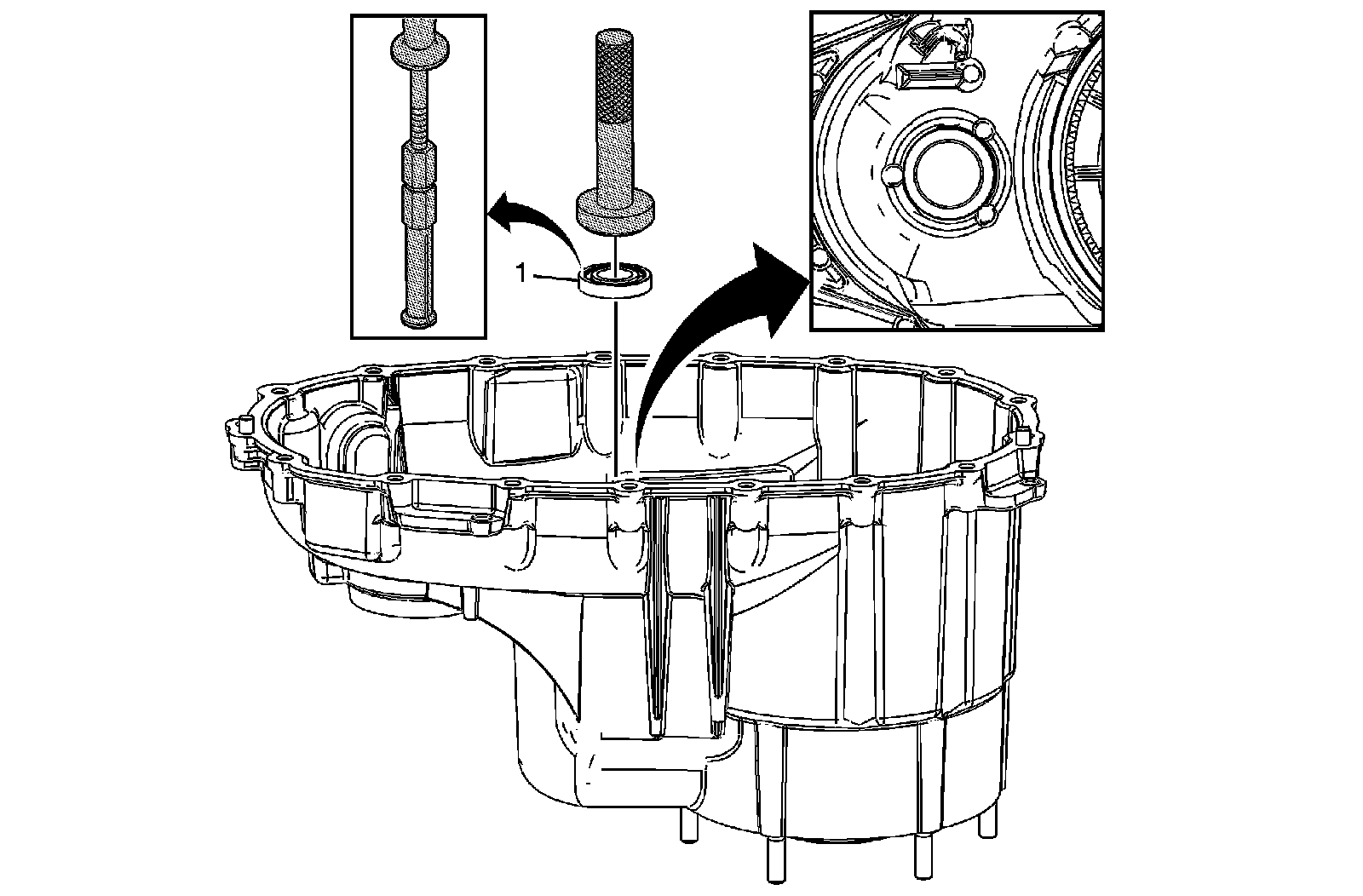 1