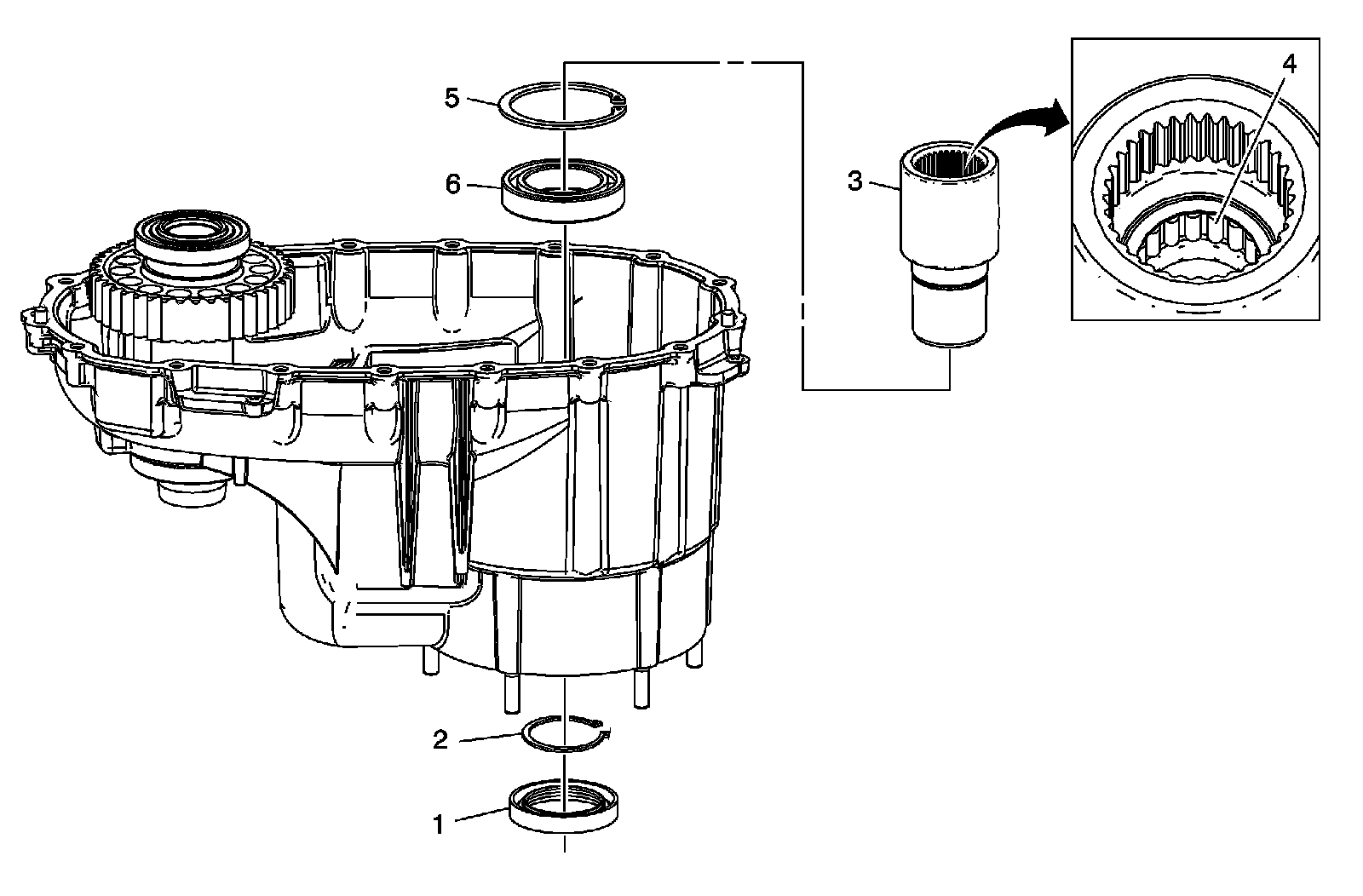 5
6
3
4
2
1