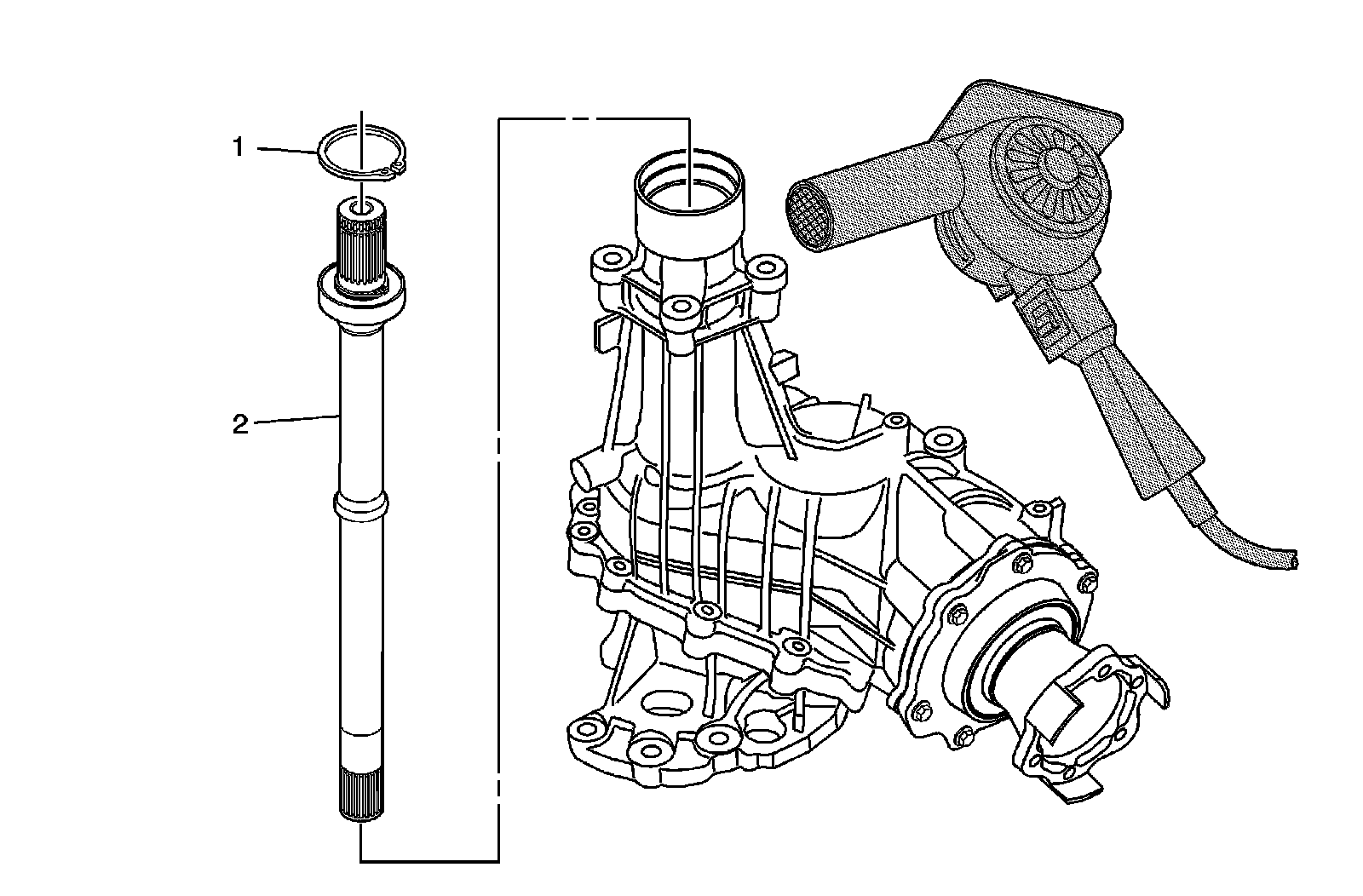 1

2