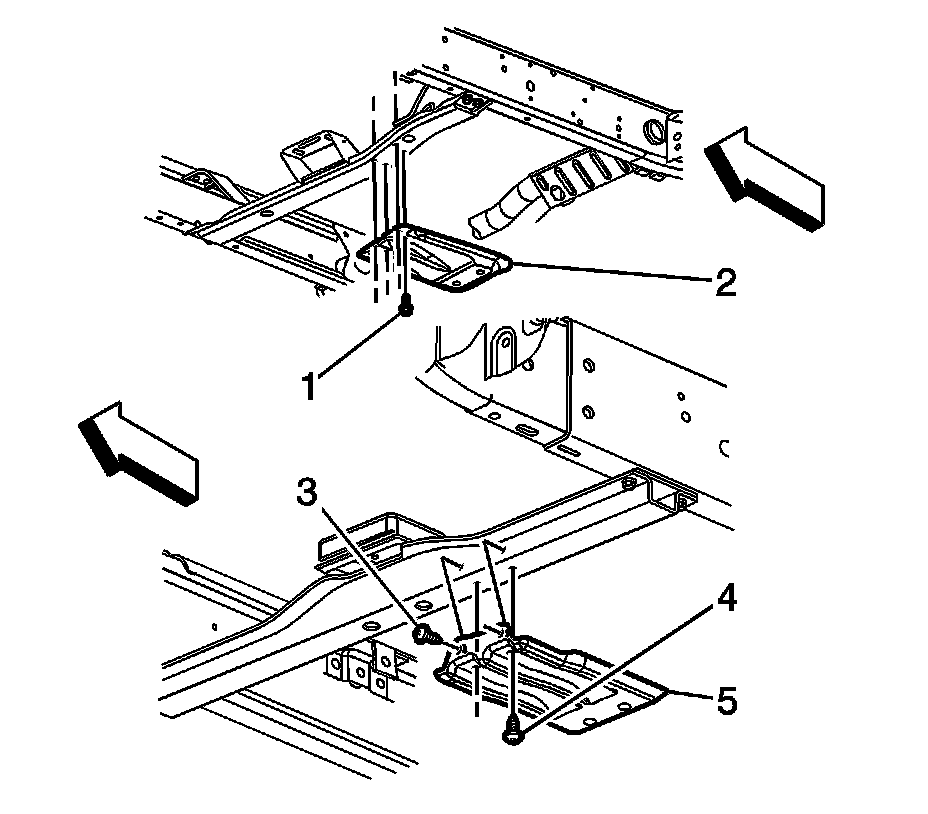 2
1
3
4
5