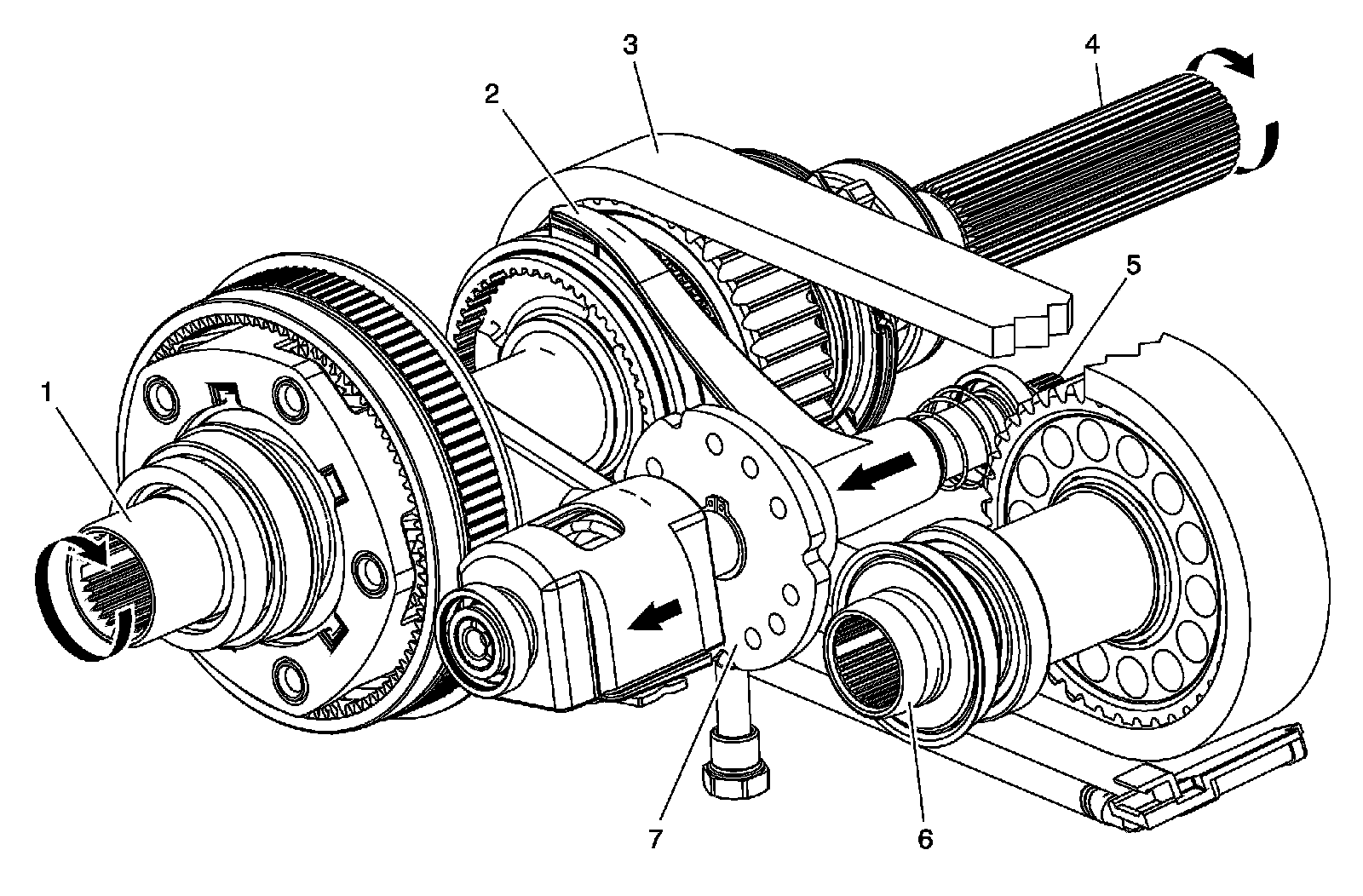 3
4
2
5
1
7
6