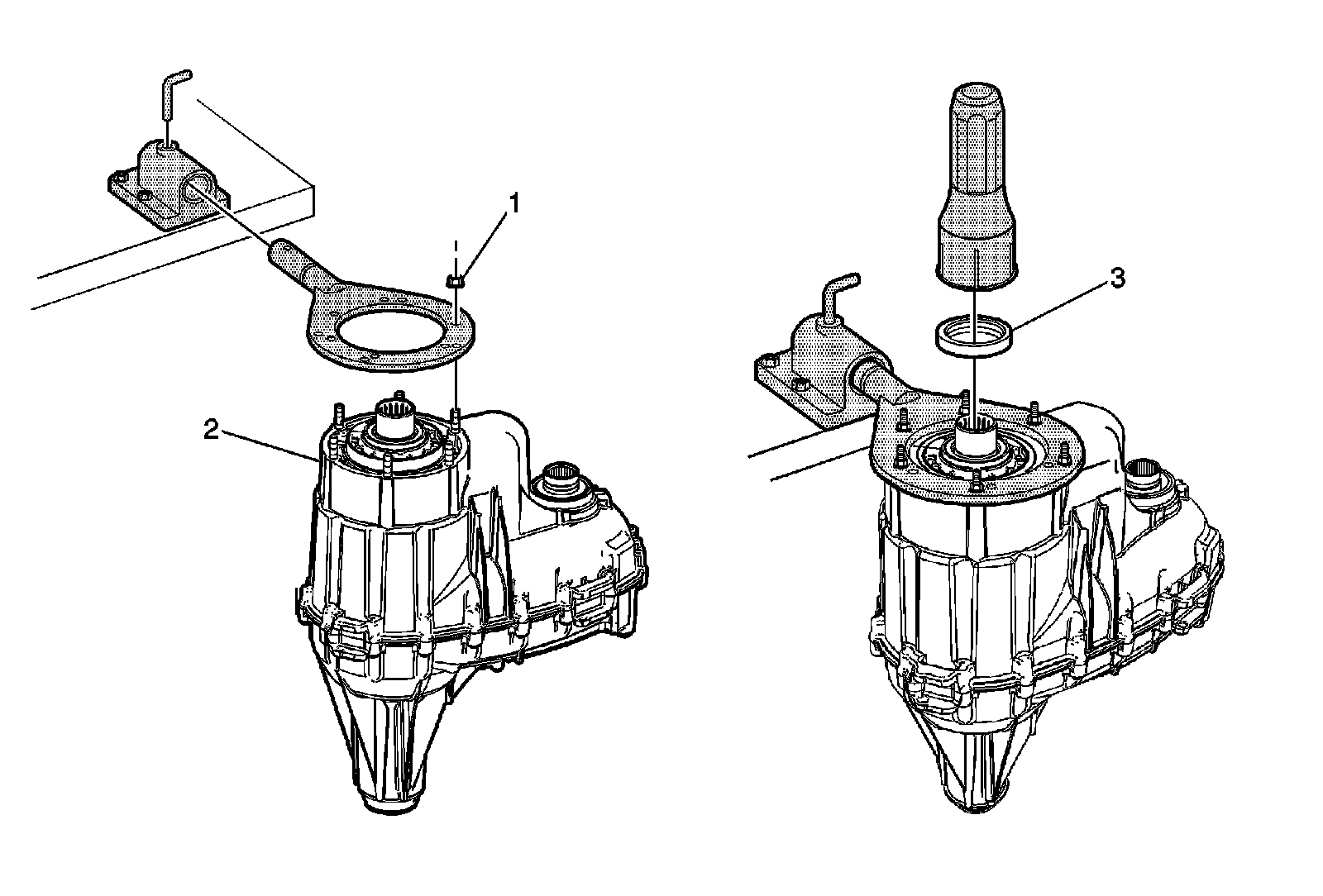 1
2
3