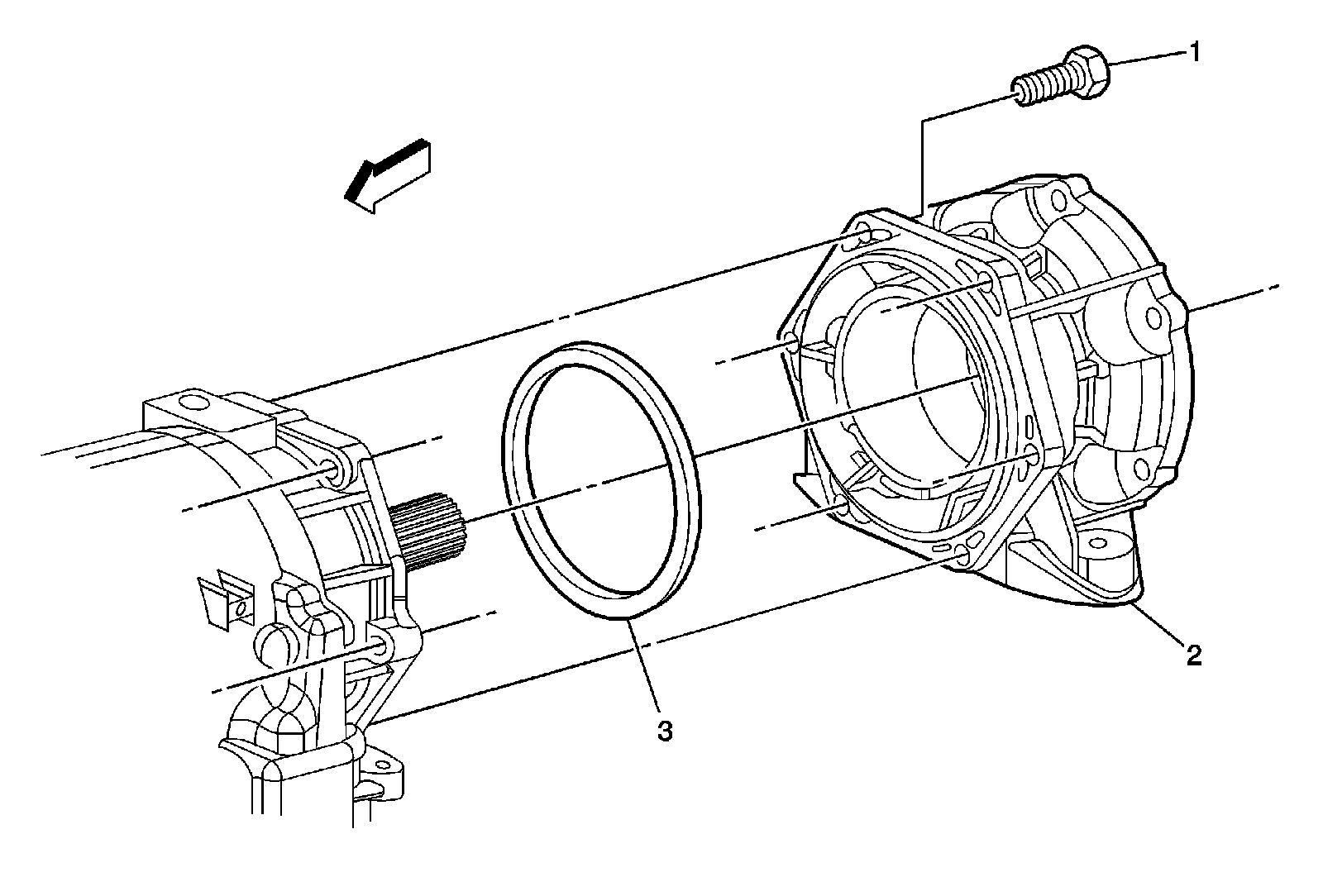 1
2
3