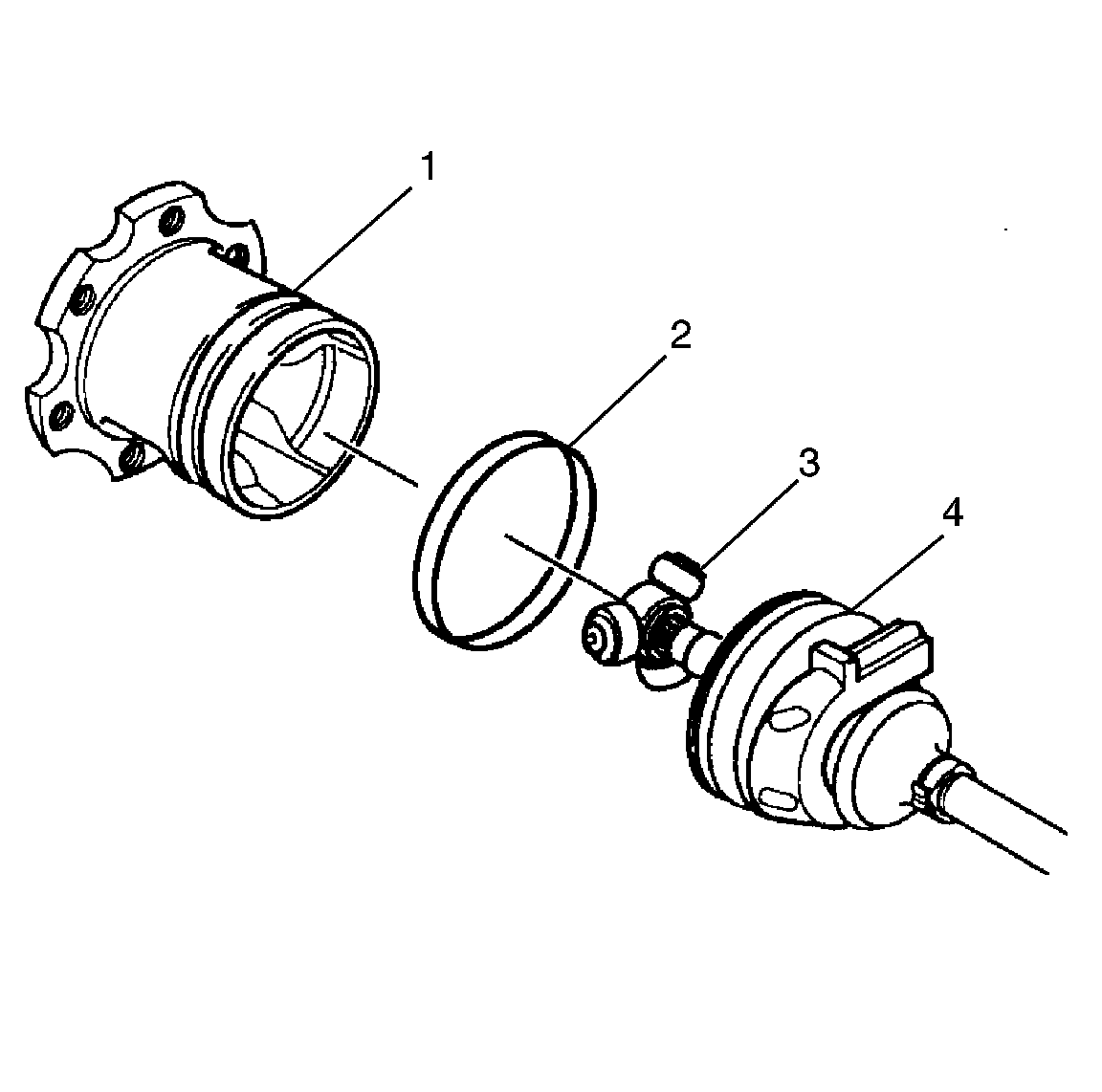 1
2
3
4