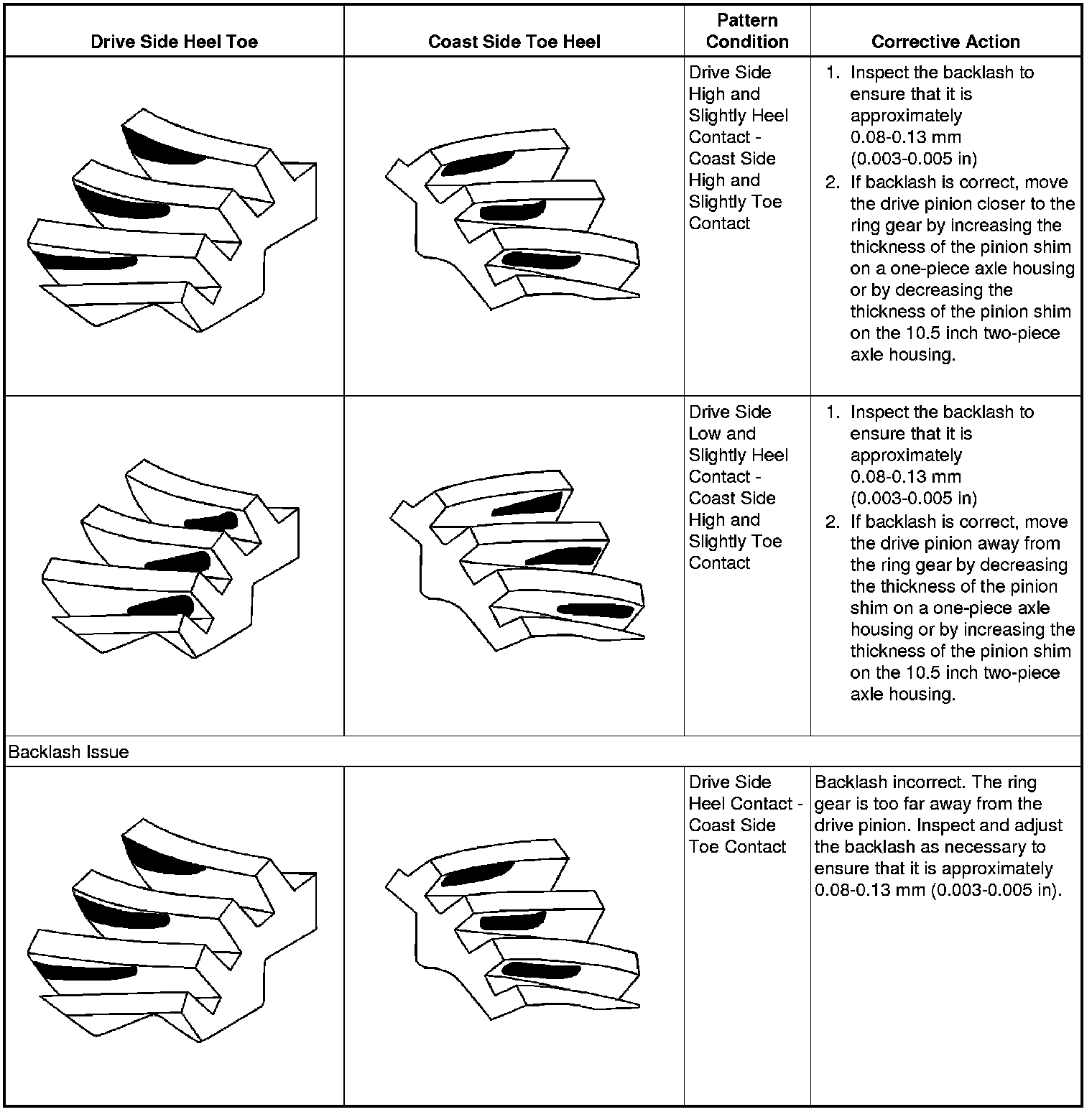 | Drive Side Heel Toe | Coast Side Toe Heel | Pattern Condition | Corrective Action |
|---|---|---|---|
| | | Drive Side High and Slightly Heel Contact - Coast Side High and Slightly Toe Contact | 1. Inspect the backlash to ensure that it is approximately 0.08-0.13 mm (0.003-0.005 in) 2. If backlash is correct, move the drive pinion closer to the ring gear by increasing the thickness of the pinion shim on a one-piece axle housing or by decreasing the thickness of the pinion shim on the 10.5 inch two-piece axle housing. |
| | | Drive Side Low and Slightly Heel Contact - Coast Side High and Slightly Toe Contact | 1. Inspect the backlash to ensure that it is approximately 0.08-0.13 mm (0.003-0.005 in) 2. If backlash is correct, move the drive pinion away from the ring gear by decreasing the thickness of the pinion shim on a one-piece axle housing or by increasing the thickness of the pinion shim on the 10.5 inch two-piece axle housing. |
| Backlash Issue | | | |
| | | Drive Side Heel Contact - Coast Side Toe Contact | Backlash incorrect. The ring gear is too far away from the drive pinion. Inspect and adjust the backlash as necessary to ensure that it is approximately 0.08-0.13 mm (0.003-0.005 in). |