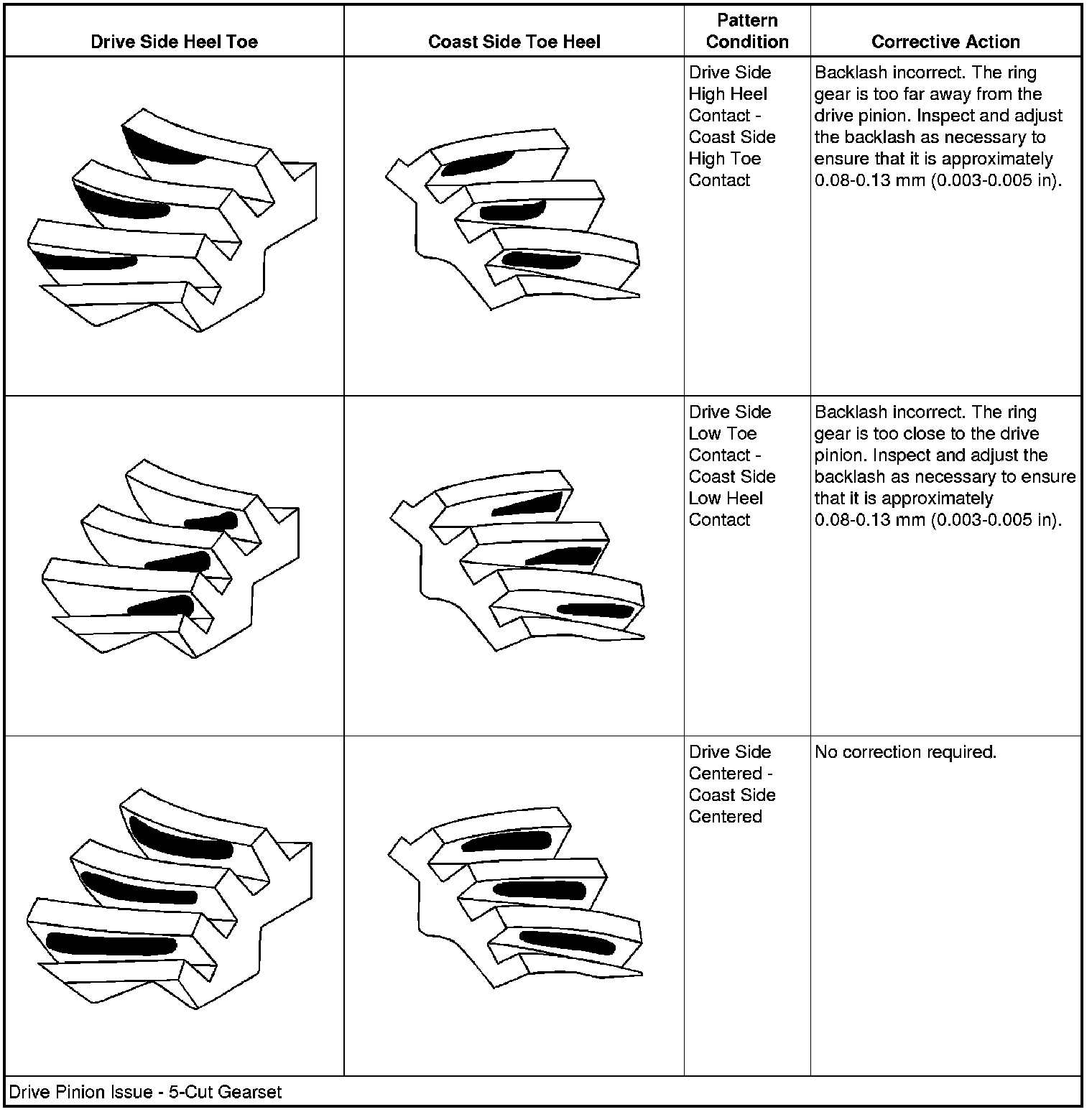 | Drive Side Heel Toe | Coast Side Toe Heel | Pattern Condition | Corrective Action |
|---|---|---|---|
| | | Drive Side High Heel Contact - Coast Side High Toe Contact | Backlash incorrect. The ring gear is too far away from the drive pinion. Inspect and adjust the backlash as necessary to ensure that it is approximately 0.08-0.13 mm (0.003-0.005 in). |
| | | Drive Side Low Toe Contact - Coast Side Low Heel Contact | Backlash incorrect. The ring gear is too close to the drive pinion. Inspect and adjust the backlash as necessary to ensure that it is approximately 0.08-0.13 mm (0.003-0.005 in). |
| | | Drive Side Centered - Coast Side Centered | No correction required. |

Drive Pinion Issue - 5-Cut Gearset