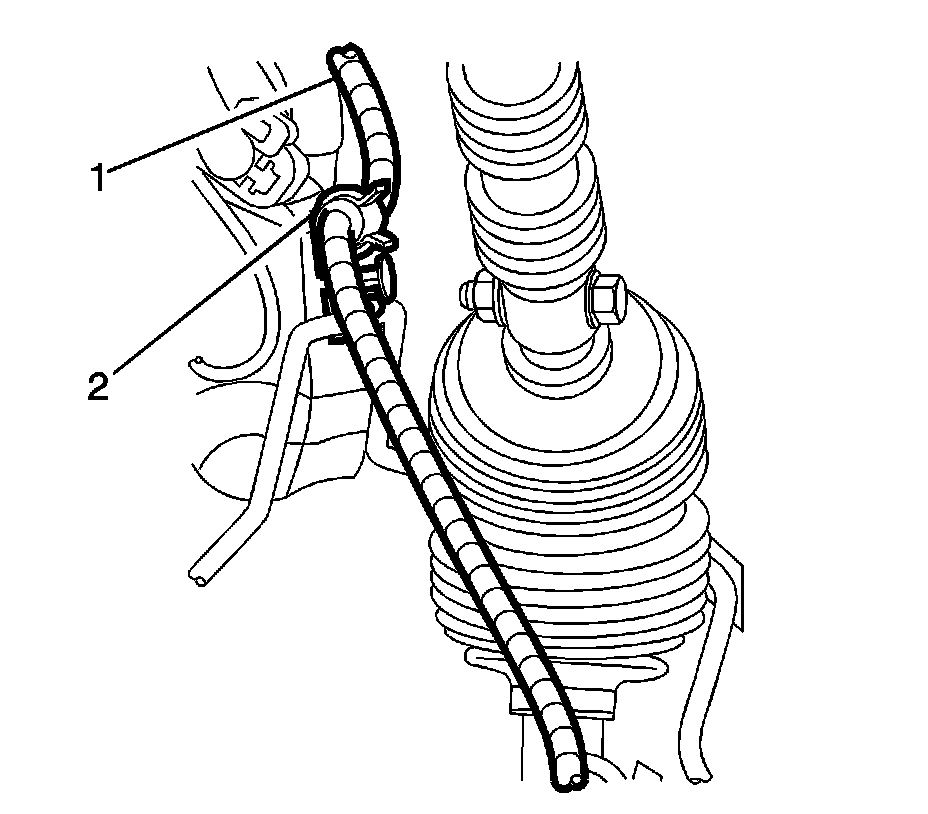 1
2