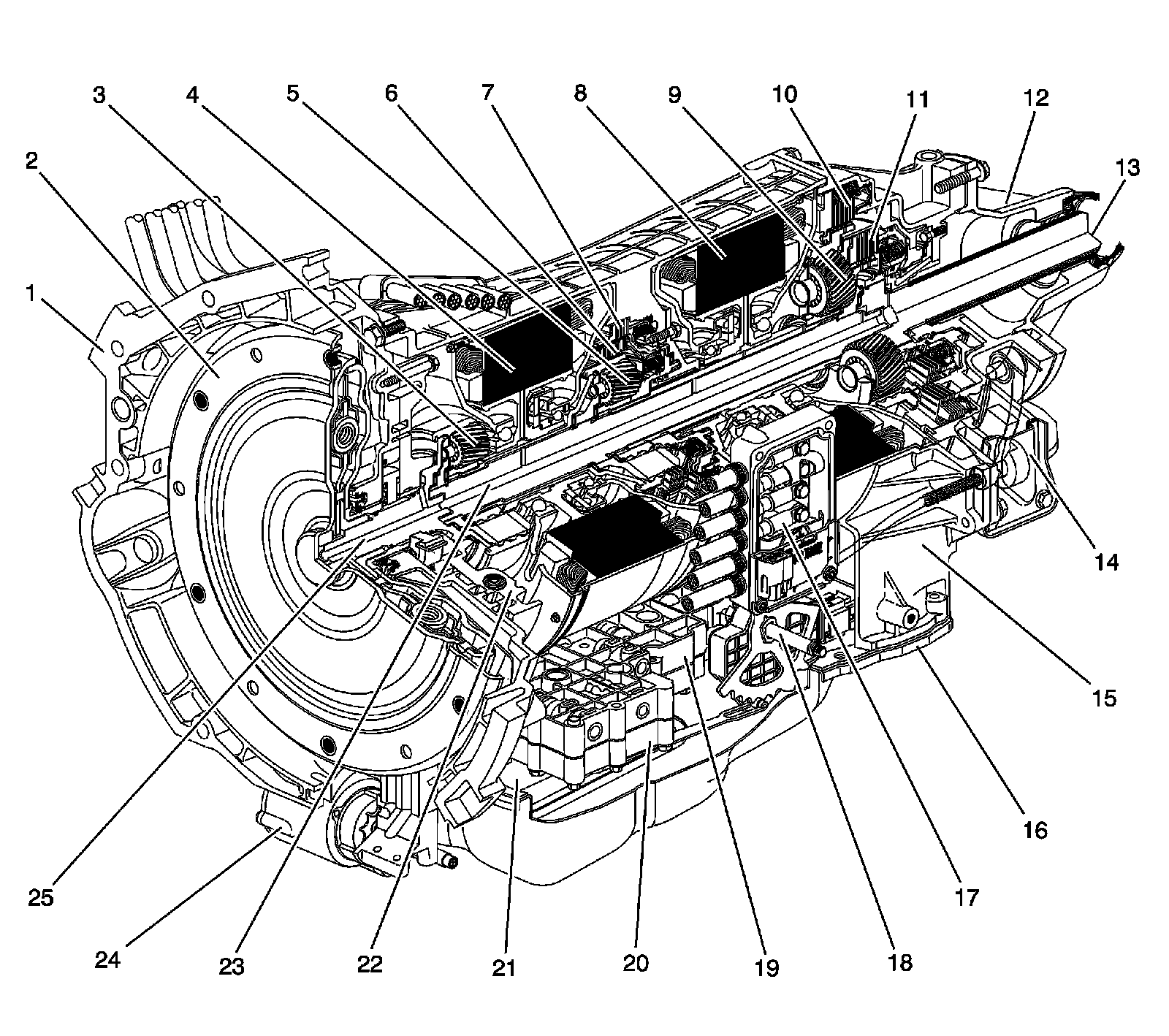 1
2
3
4
5
6
7
8
9
10
11
12
13
14
15
16
17
18
19
20
21
22
23
24
25