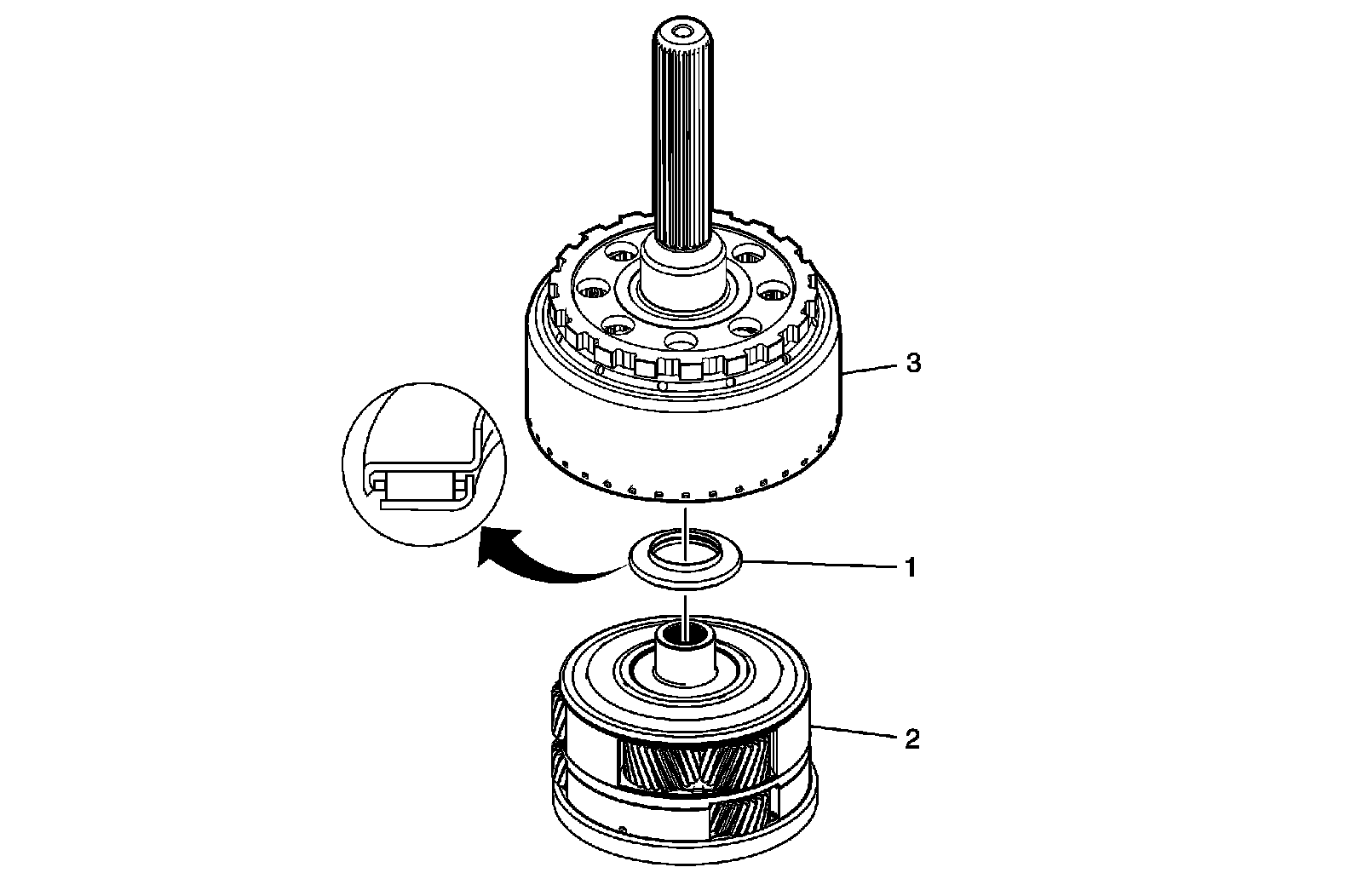 3

1

2