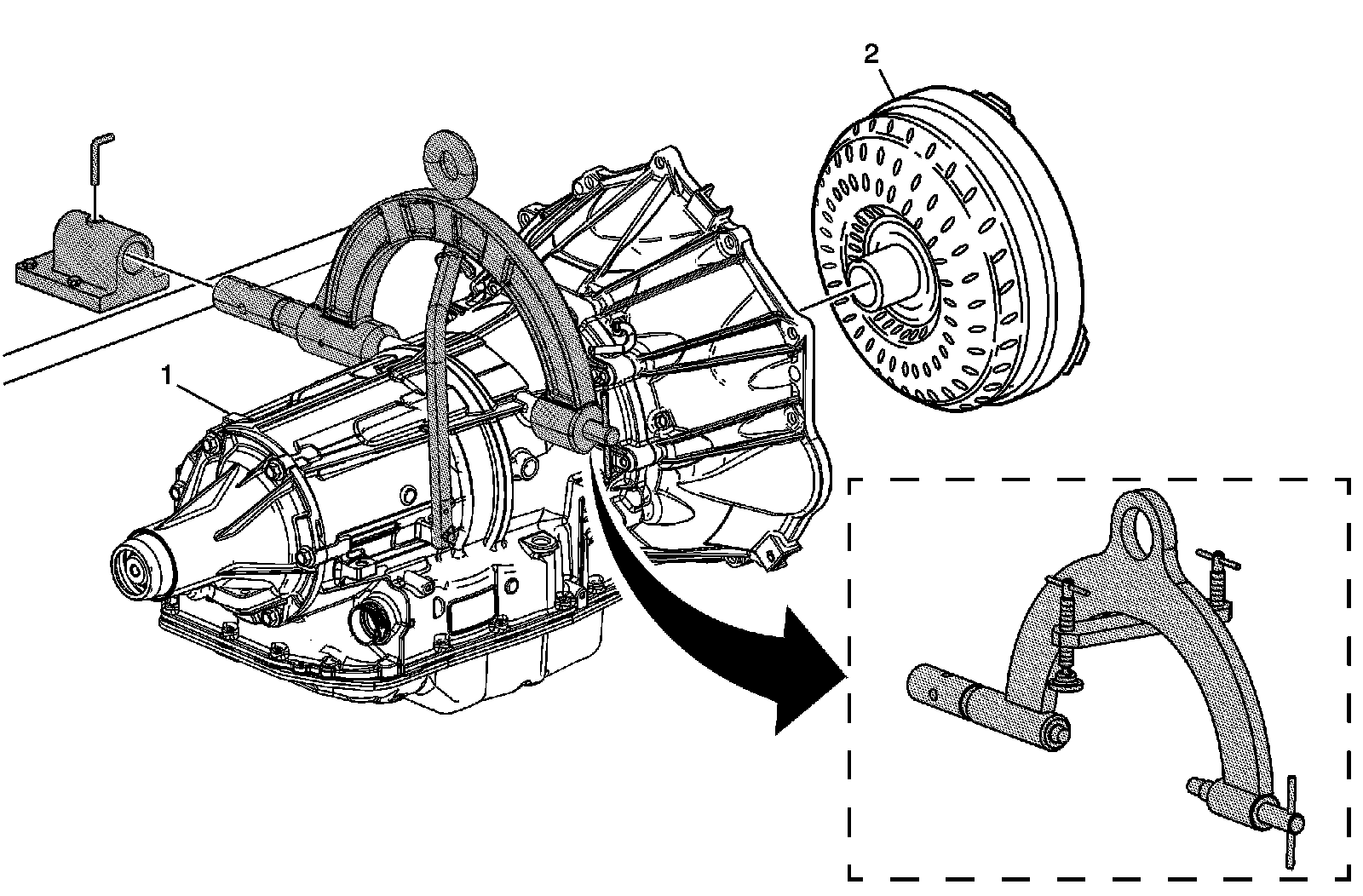 2

1