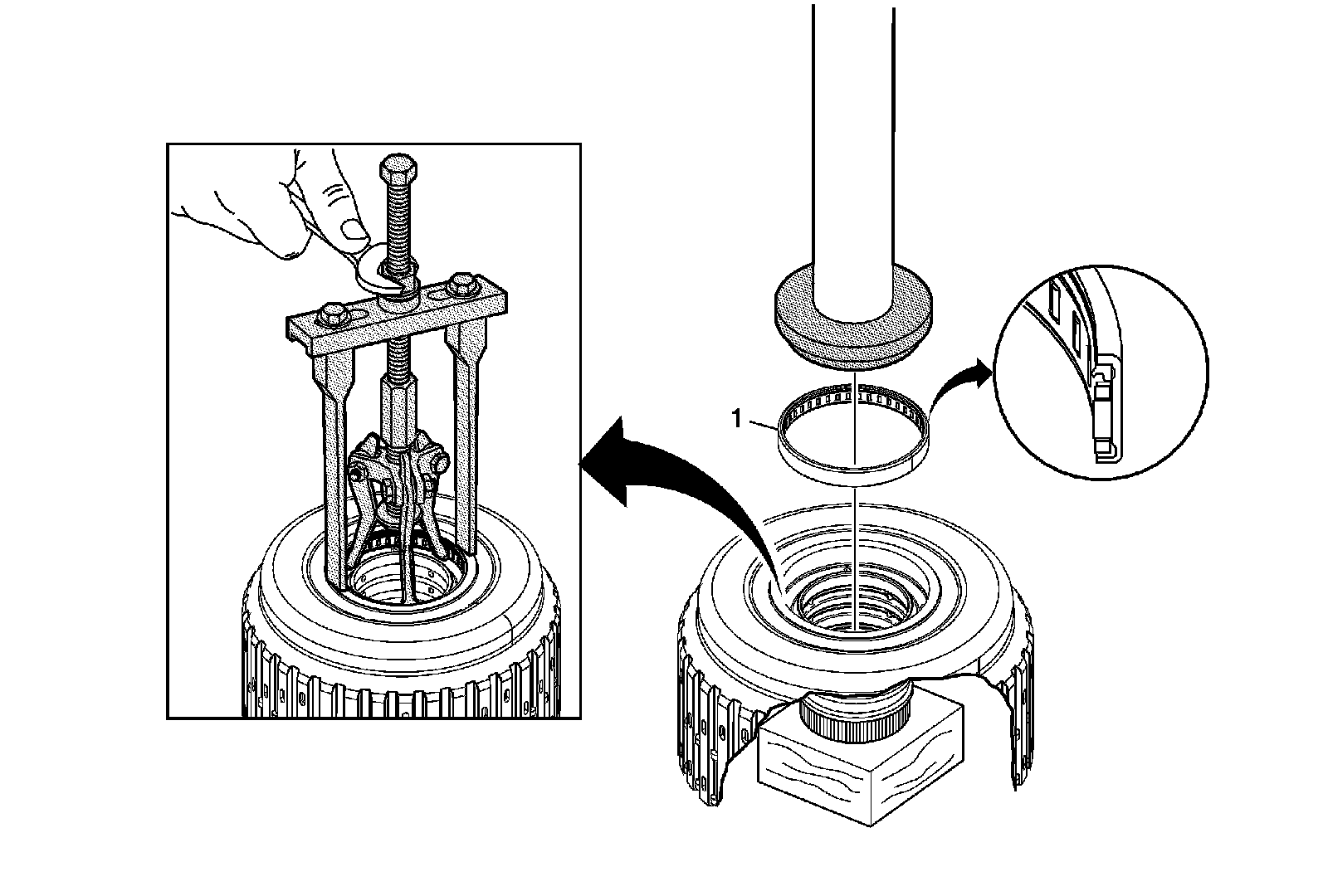 1